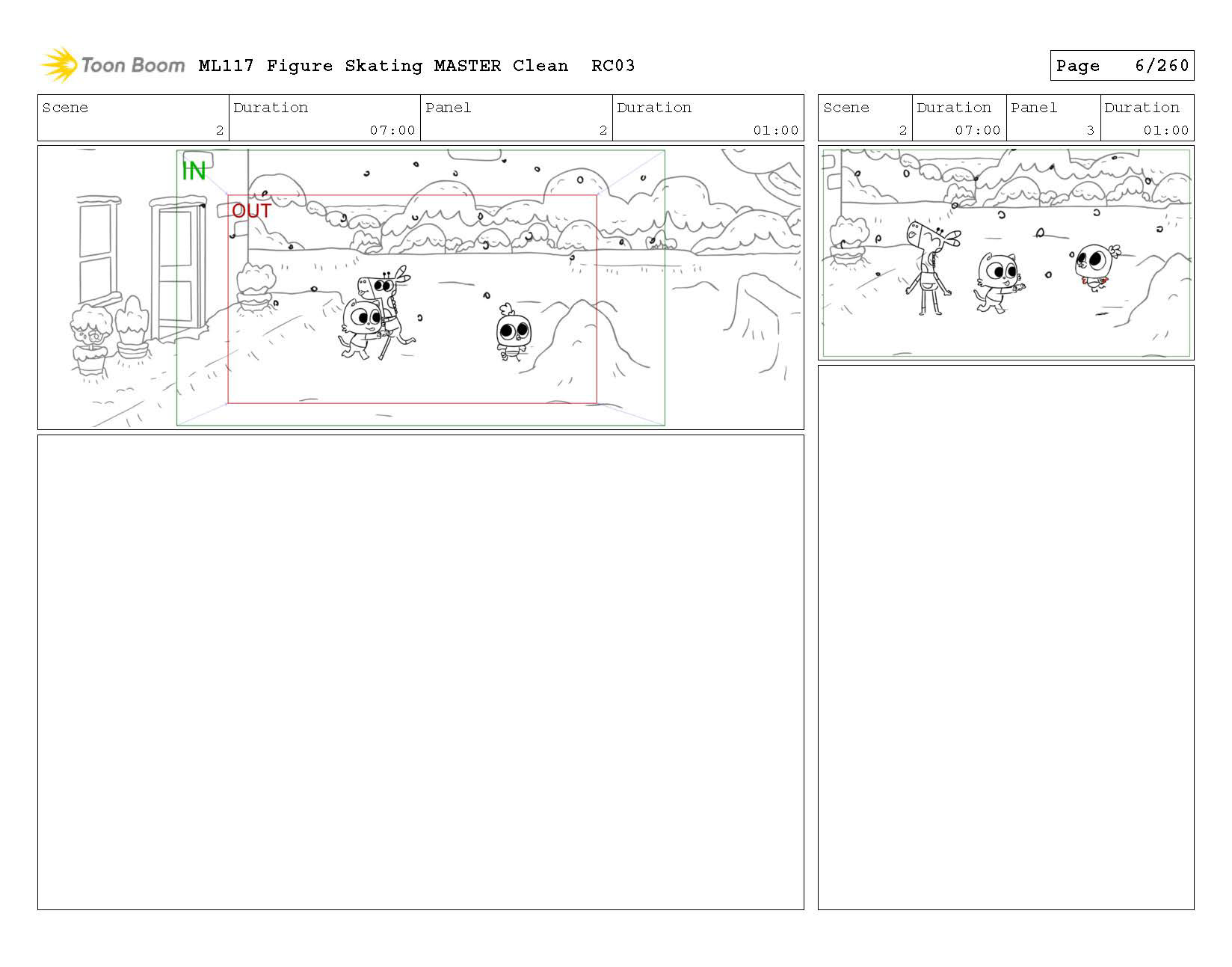 Toon Boom ML117 Figure Skating MASTER Clean RC03

Page 6/260

| Scene | Duration | Panel | Duration |
|---|---|---|---|
| 2 | 07:00 | 2 | 01:00 |

IN

OUT

| Scene | Duration | Panel | Duration |
|---|---|---|---|
| 2 | 07:00 | 3 | 01:00 |