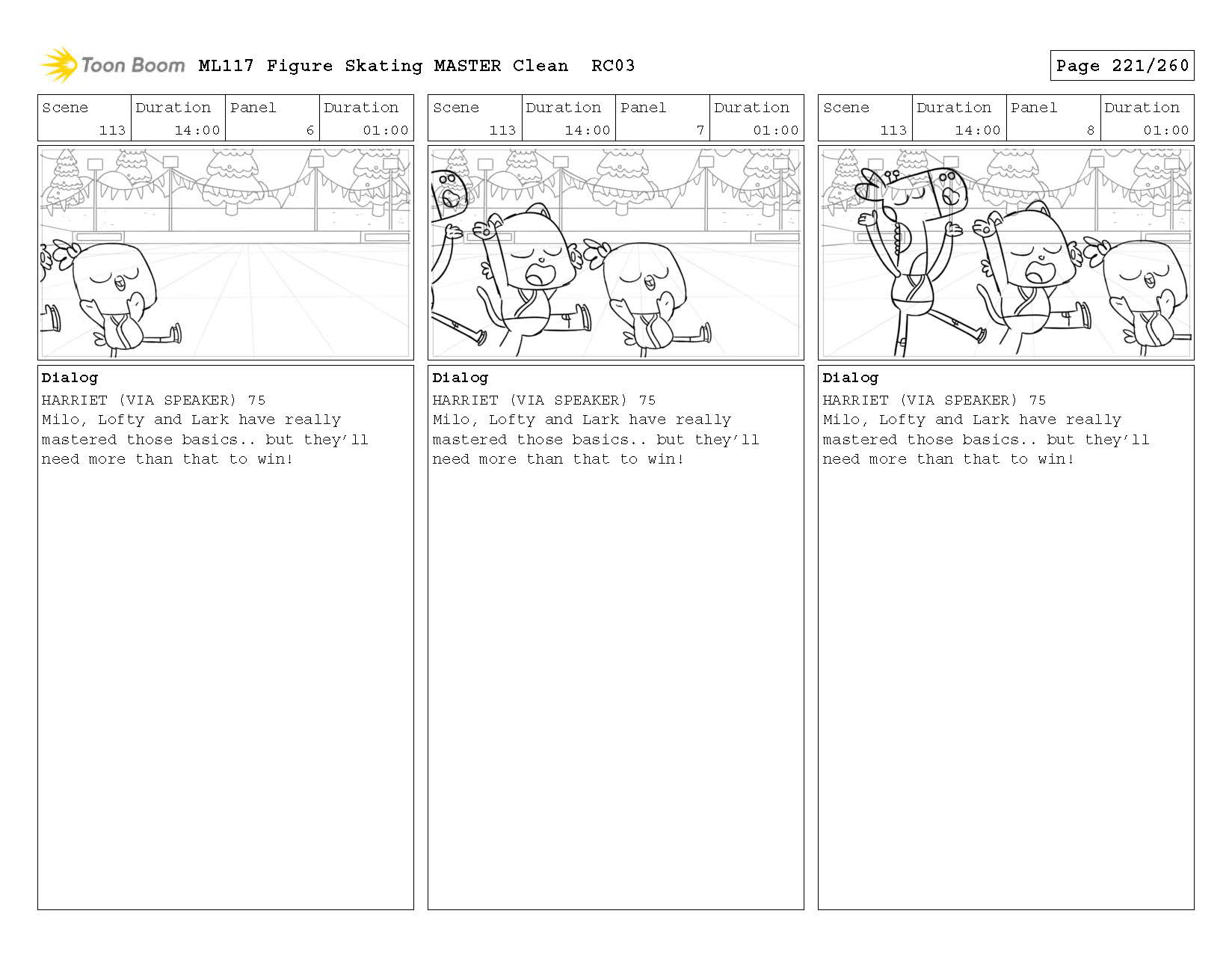 Toon Boom ML117 Figure Skating MASTER Clean RC03

Page 221/260

| Scene | Duration | Panel | Duration |
|---|---|---|---|
| 113 | 14:00 | 6 | 01:00 |

Dialog
HARRIET (VIA SPEAKER) 75
Milo, Lofty and Lark have really mastered those basics.. but they'll need more than that to win!

| Scene | Duration | Panel | Duration |
|---|---|---|---|
| 113 | 14:00 | 7 | 01:00 |

Dialog
HARRIET (VIA SPEAKER) 75
Milo, Lofty and Lark have really mastered those basics.. but they'll need more than that to win!

| Scene | Duration | Panel | Duration |
|---|---|---|---|
| 113 | 14:00 | 8 | 01:00 |

Dialog
HARRIET (VIA SPEAKER) 75
Milo, Lofty and Lark have really mastered those basics.. but they'll need more than that to win!