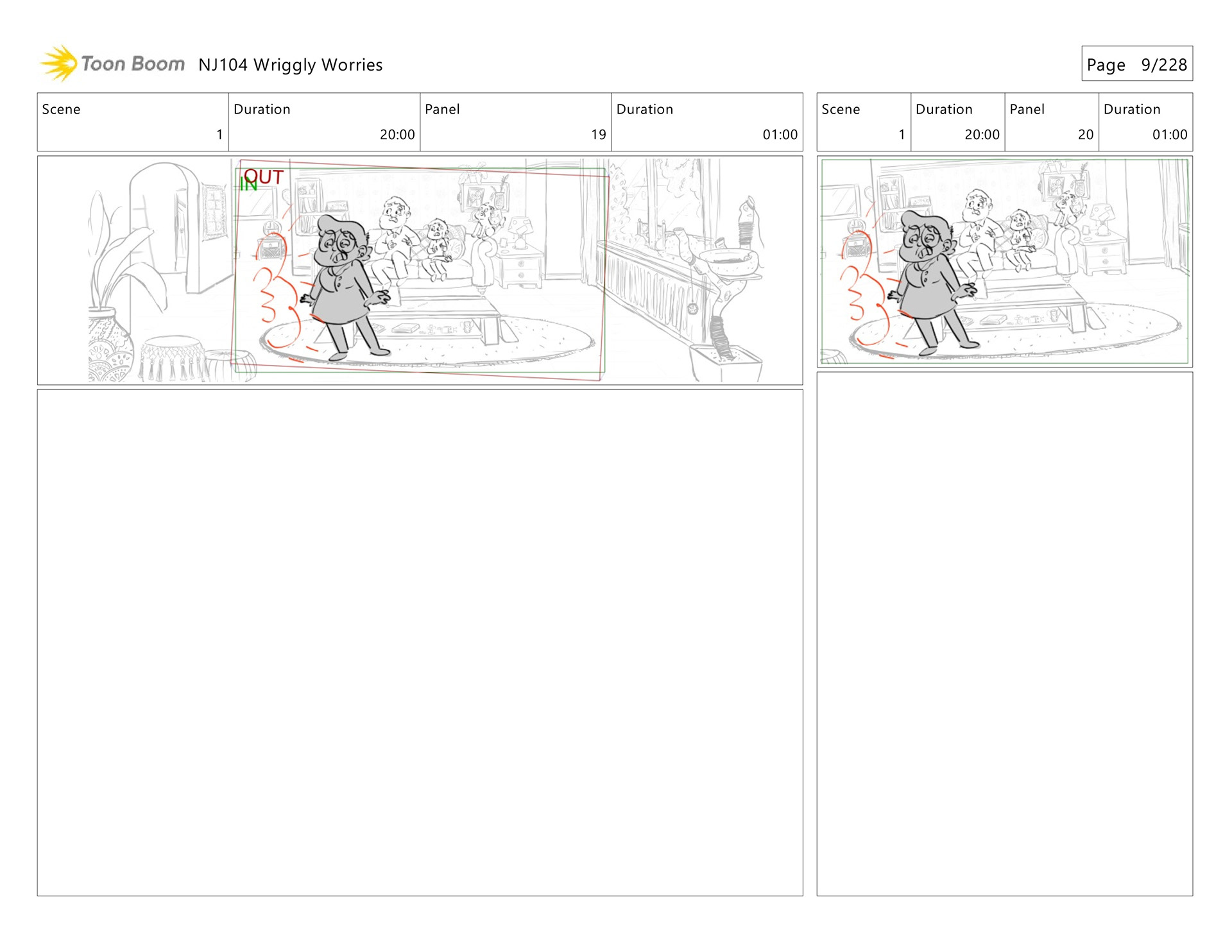 Toon Boom NJ104 Wriggly Worries

Page 9/228

| Scene | Duration | Panel | Duration |
|---|---|---|---|
| 1 | 20:00 | 19 | 01:00 |

IN OUT

| Scene | Duration | Panel | Duration |
|---|---|---|---|
| 1 | 20:00 | 20 | 01:00 |