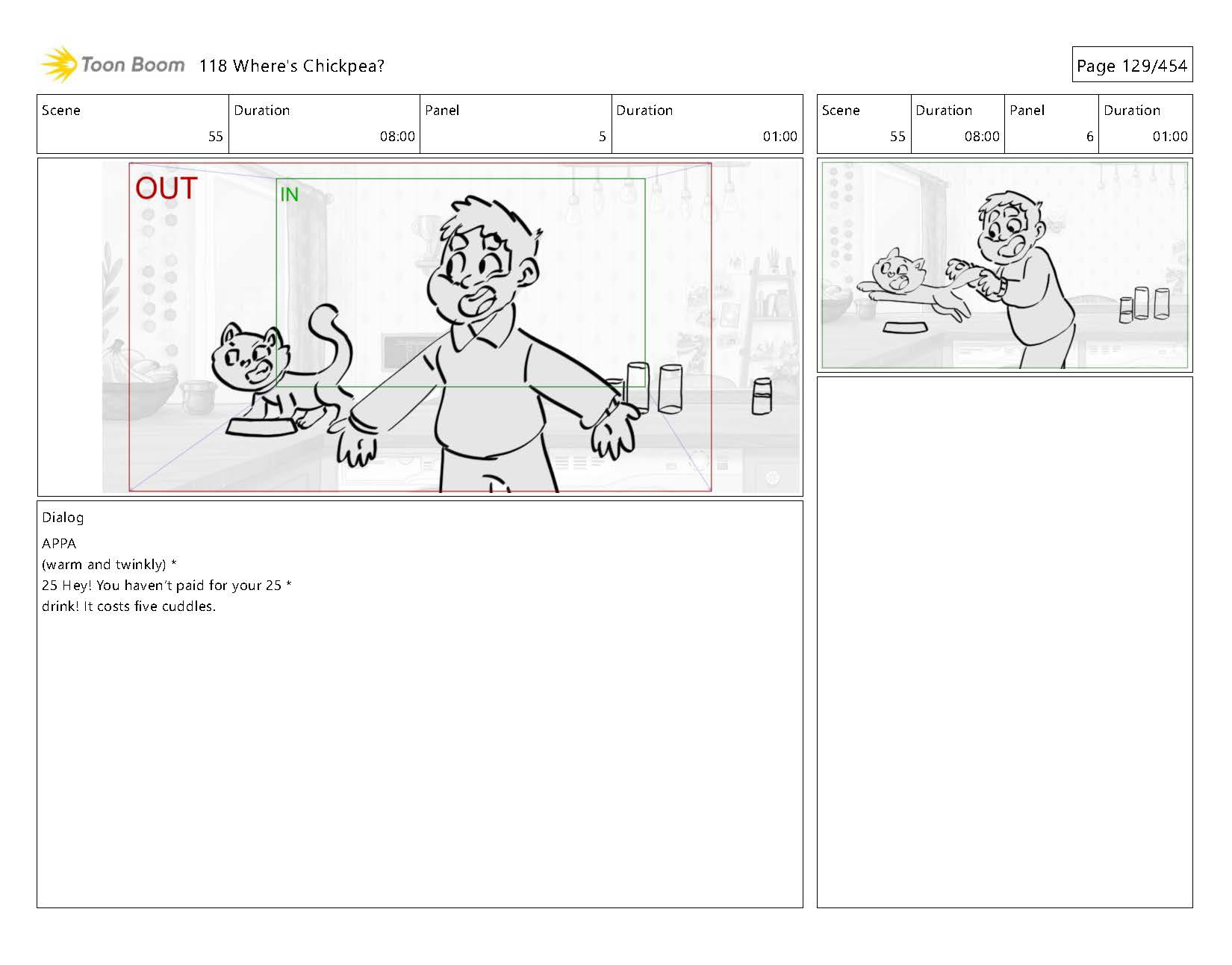 Toon Boom 118 Where's Chickpea?

Page 129/454

| Scene | Duration | Panel | Duration |
|---|---|---|---|
| 55 | 08:00 | 5 | 01:00 |

OUT

IN

Dialog
APPA
(warm and twinkly) *
25 Hey! You haven't paid for your 25 *
drink! It costs five cuddles.

| Scene | Duration | Panel | Duration |
|---|---|---|---|
| 55 | 08:00 | 6 | 01:00 |