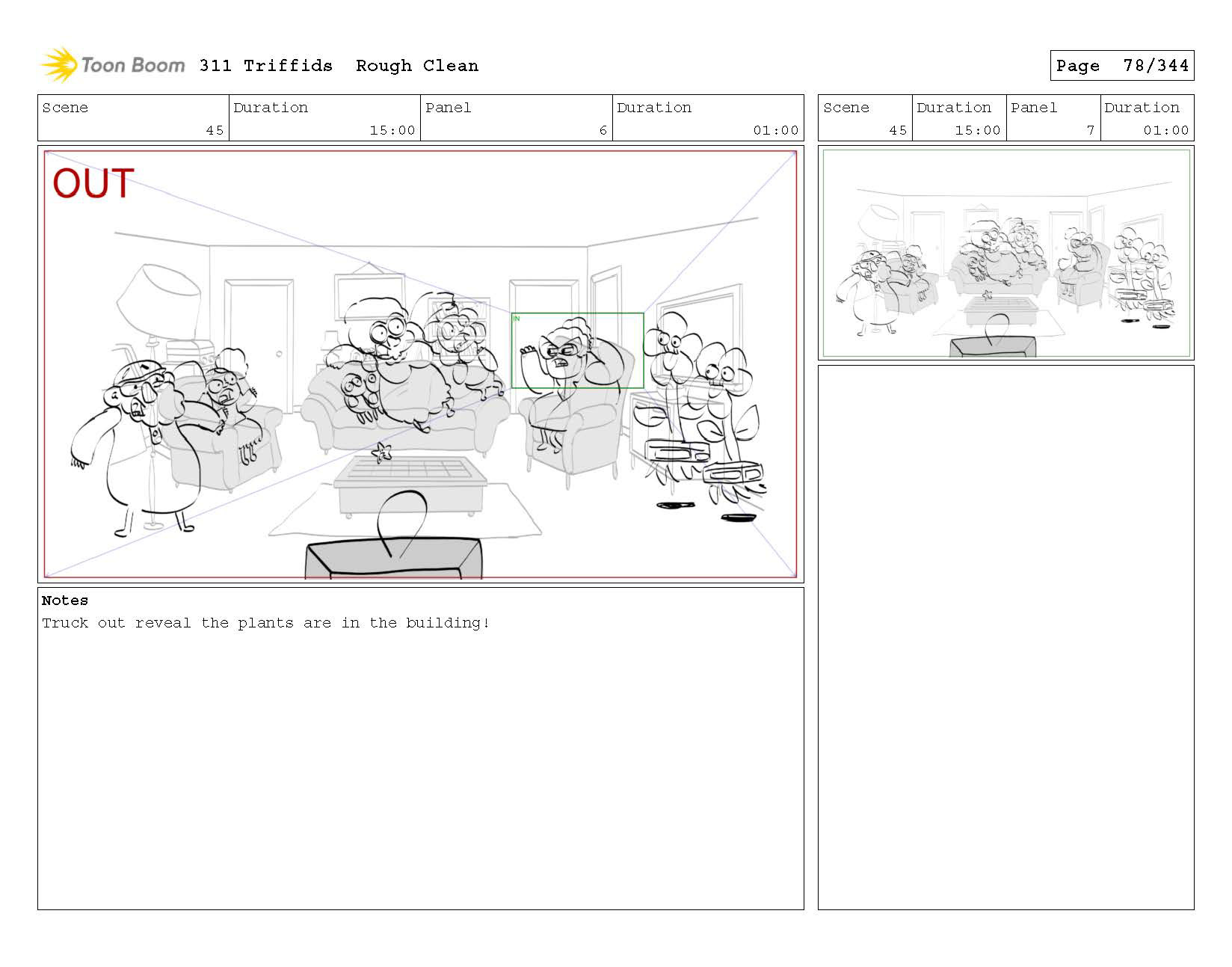 Toon Boom 311 Triffids Rough Clean

Page 78/344

| Scene | Duration | Panel | Duration |
|---|---|---|---|
| 45 | 15:00 | 6 | 01:00 |

OUT

IN

Notes
Truck out reveal the plants are in the building!

| Scene | Duration | Panel | Duration |
|---|---|---|---|
| 45 | 15:00 | 7 | 01:00 |