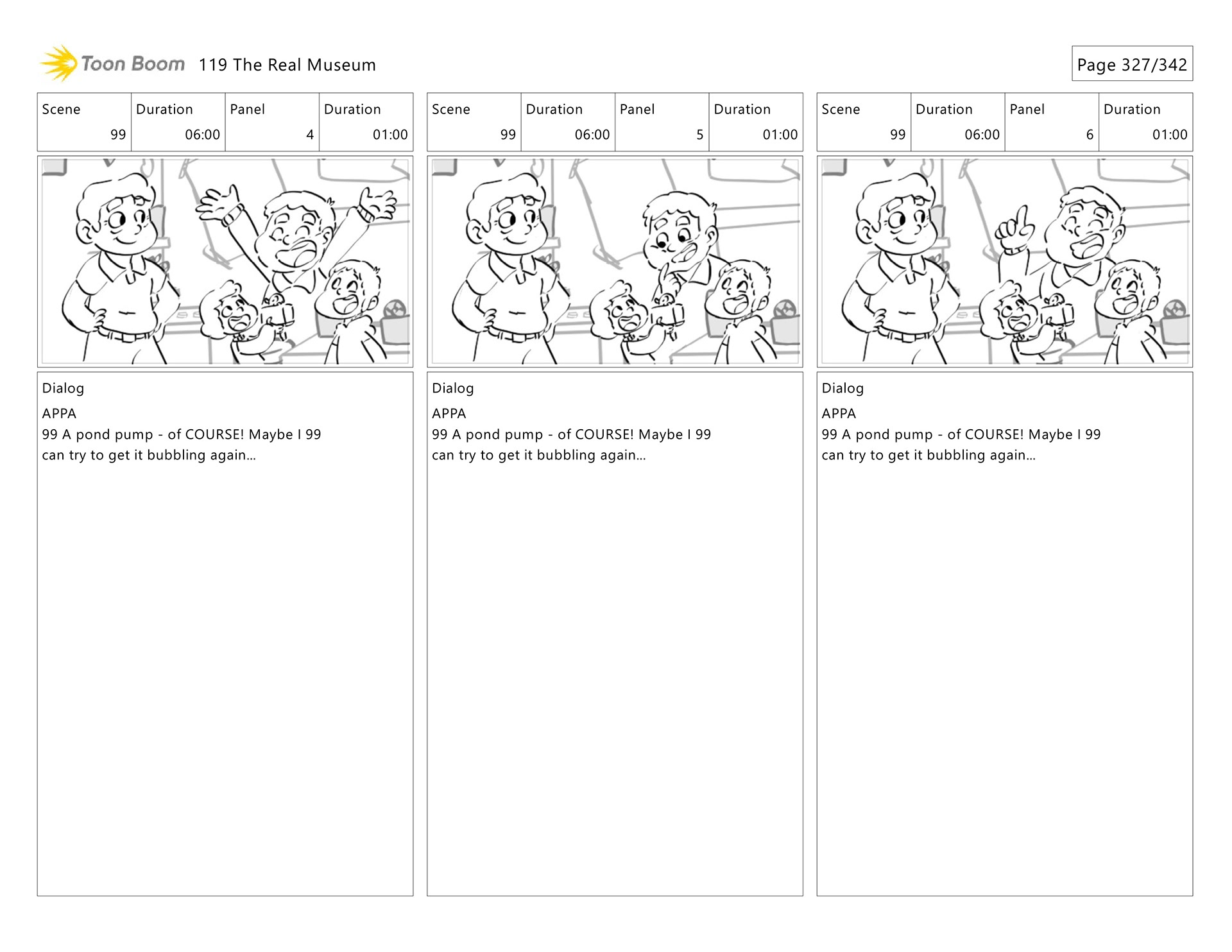 Toon Boom 119 The Real Museum

Page 327/342

| Scene | Duration | Panel | Duration |
|---|---|---|---|
| 99 | 06:00 | 4 | 01:00 |

Dialog
APPA
99 A pond pump - of COURSE! Maybe I 99 can try to get it bubbling again...

| Scene | Duration | Panel | Duration |
|---|---|---|---|
| 99 | 06:00 | 5 | 01:00 |

Dialog
APPA
99 A pond pump - of COURSE! Maybe I 99 can try to get it bubbling again...

| Scene | Duration | Panel | Duration |
|---|---|---|---|
| 99 | 06:00 | 6 | 01:00 |

Dialog
APPA
99 A pond pump - of COURSE! Maybe I 99 can try to get it bubbling again...