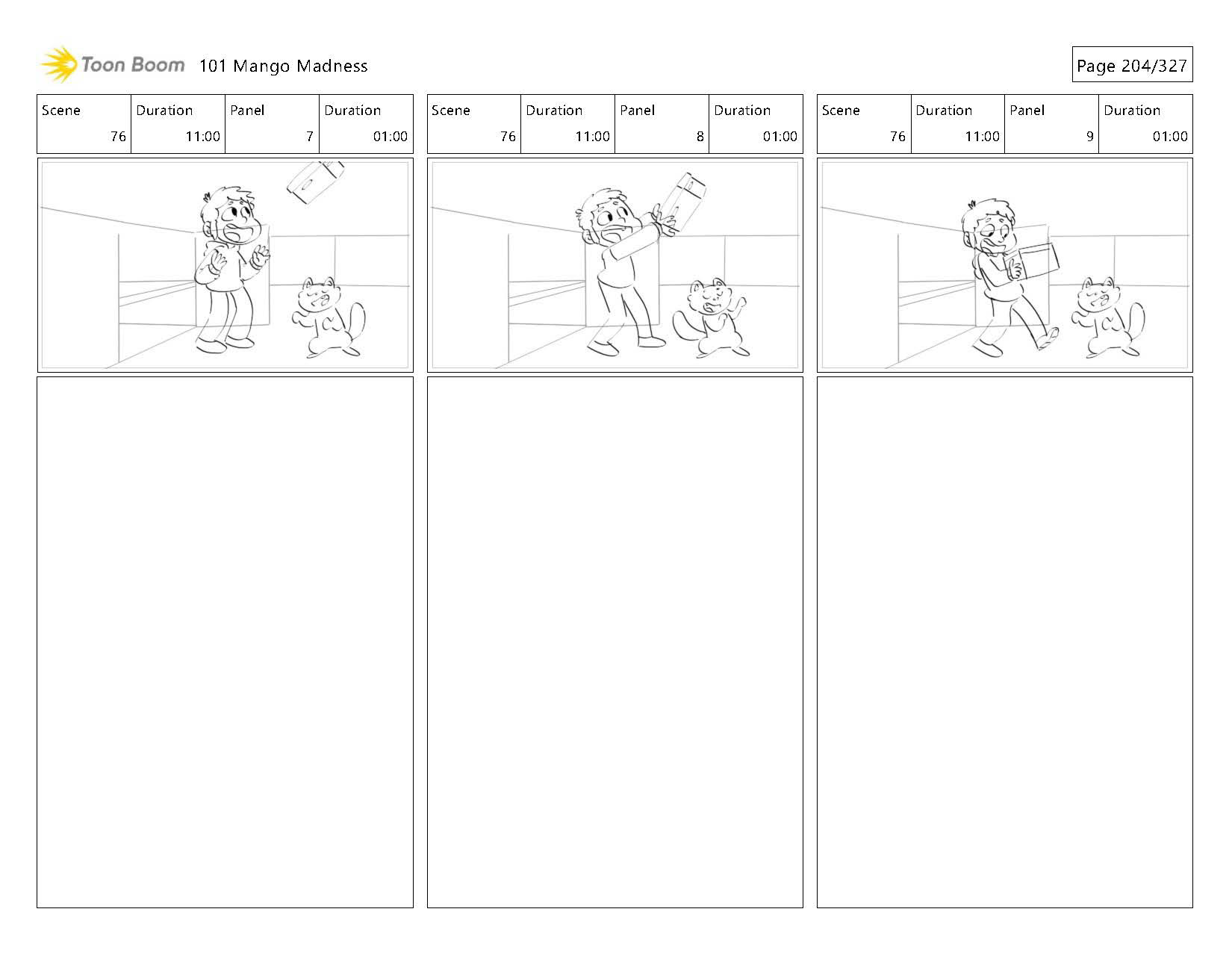 Toon Boom 101 Mango Madness

Page 204/327

| Scene | Duration | Panel | Duration |
|---|---|---|---|
| 76 | 11:00 | 7 | 01:00 |

| Scene | Duration | Panel | Duration |
|---|---|---|---|
| 76 | 11:00 | 8 | 01:00 |

| Scene | Duration | Panel | Duration |
|---|---|---|---|
| 76 | 11:00 | 9 | 01:00 |