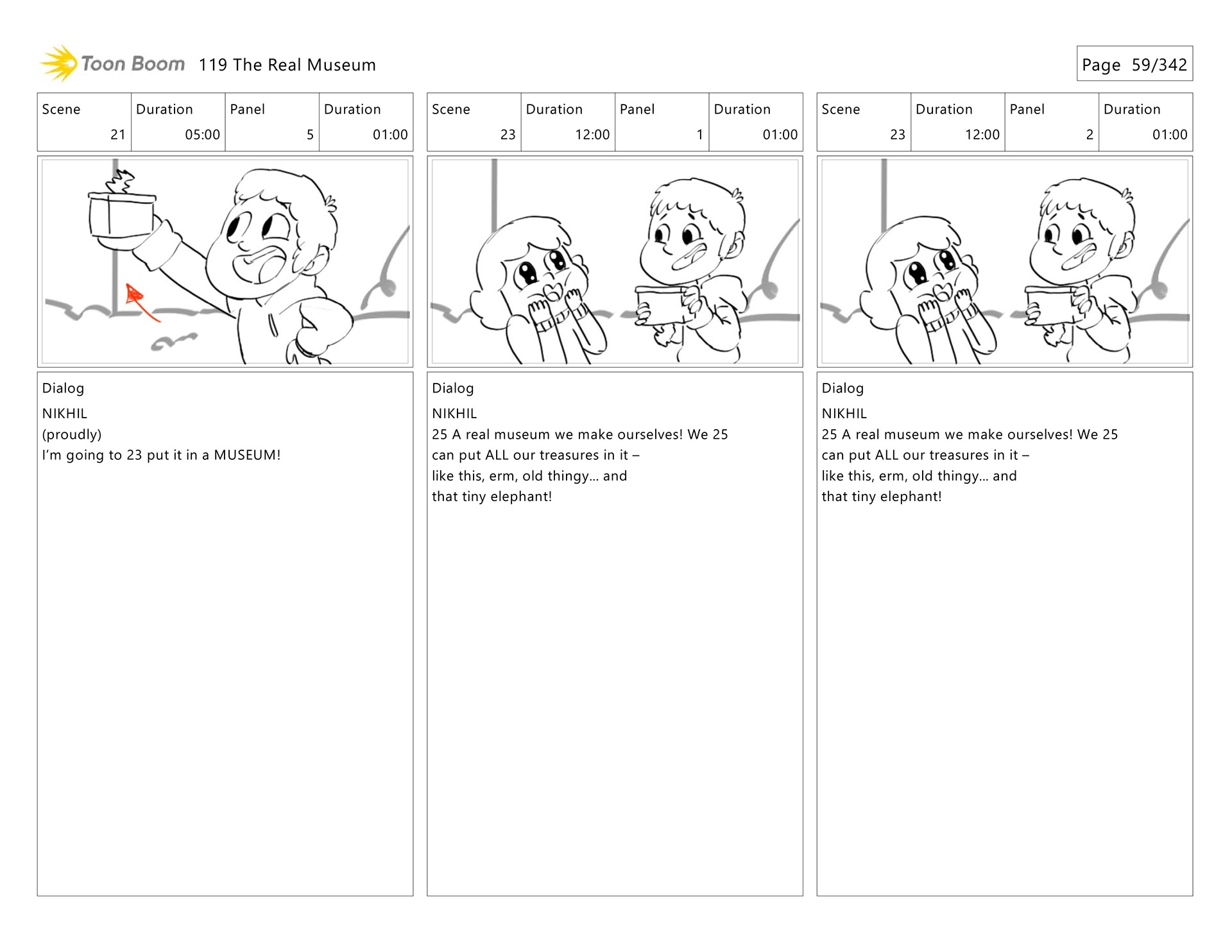 Toon Boom 119 The Real Museum

Page 59/342

| Scene | Duration | Panel | Duration |
|---|---|---|---|
| 21 | 05:00 | 5 | 01:00 |

Dialog
NIKHIL
(proudly)
I'm going to 23 put it in a MUSEUM!

| Scene | Duration | Panel | Duration |
|---|---|---|---|
| 23 | 12:00 | 1 | 01:00 |

Dialog
NIKHIL
25 A real museum we make ourselves! We 25 can put ALL our treasures in it –
like this, erm, old thingy... and
that tiny elephant!

| Scene | Duration | Panel | Duration |
|---|---|---|---|
| 23 | 12:00 | 2 | 01:00 |

Dialog
NIKHIL
25 A real museum we make ourselves! We 25 can put ALL our treasures in it –
like this, erm, old thingy... and
that tiny elephant!