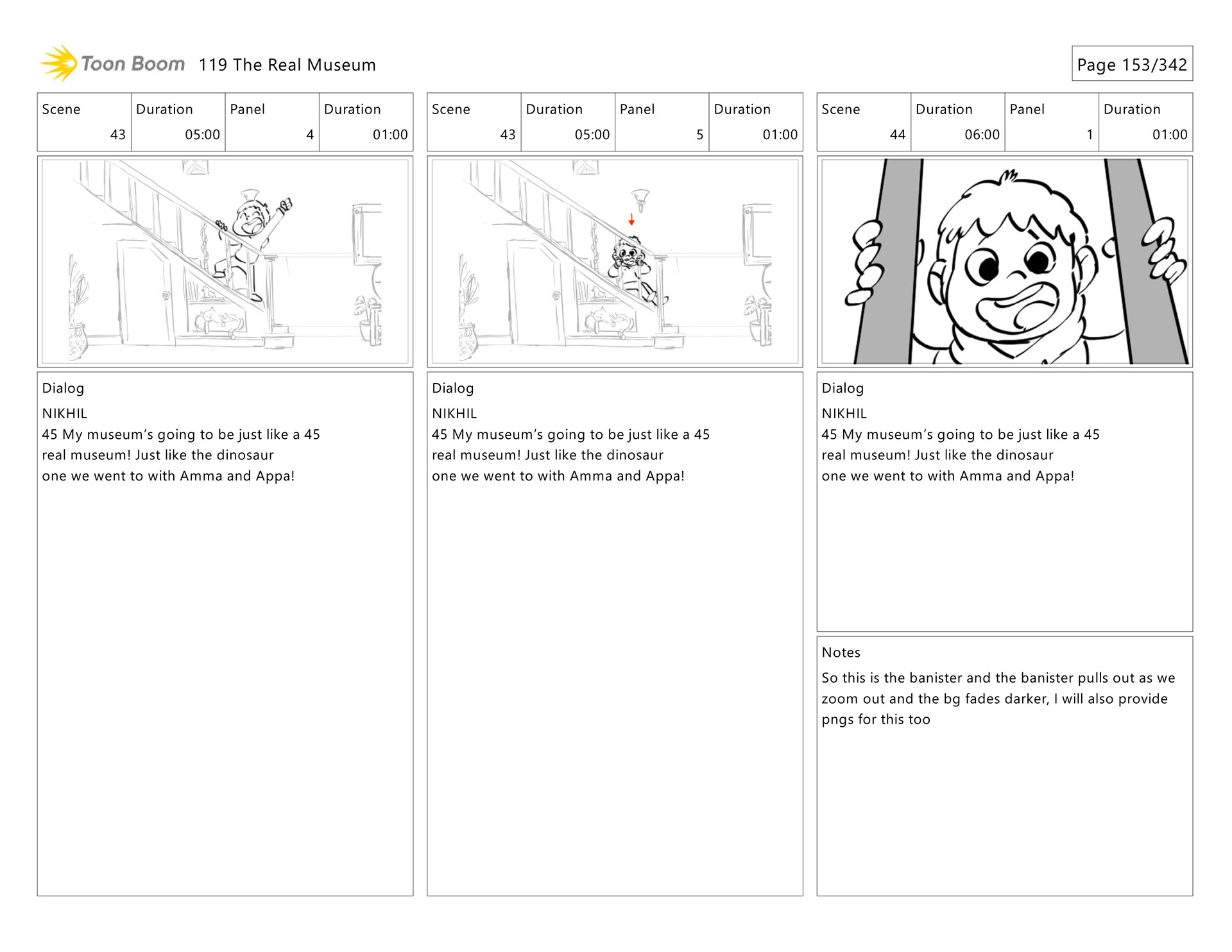 Toon Boom 119 The Real Museum

Page 153/342

| Scene | Duration | Panel | Duration |
|---|---|---|---|
| 43 | 05:00 | 4 | 01:00 |

Dialog

NIKHIL
45 My museum's going to be just like a 45 real museum! Just like the dinosaur one we went to with Amma and Appa!

| Scene | Duration | Panel | Duration |
|---|---|---|---|
| 43 | 05:00 | 5 | 01:00 |

Dialog

NIKHIL
45 My museum's going to be just like a 45 real museum! Just like the dinosaur one we went to with Amma and Appa!

| Scene | Duration | Panel | Duration |
|---|---|---|---|
| 44 | 06:00 | 1 | 01:00 |

Dialog

NIKHIL
45 My museum's going to be just like a 45 real museum! Just like the dinosaur one we went to with Amma and Appa!

Notes

So this is the banister and the banister pulls out as we zoom out and the bg fades darker, I will also provide pngs for this too