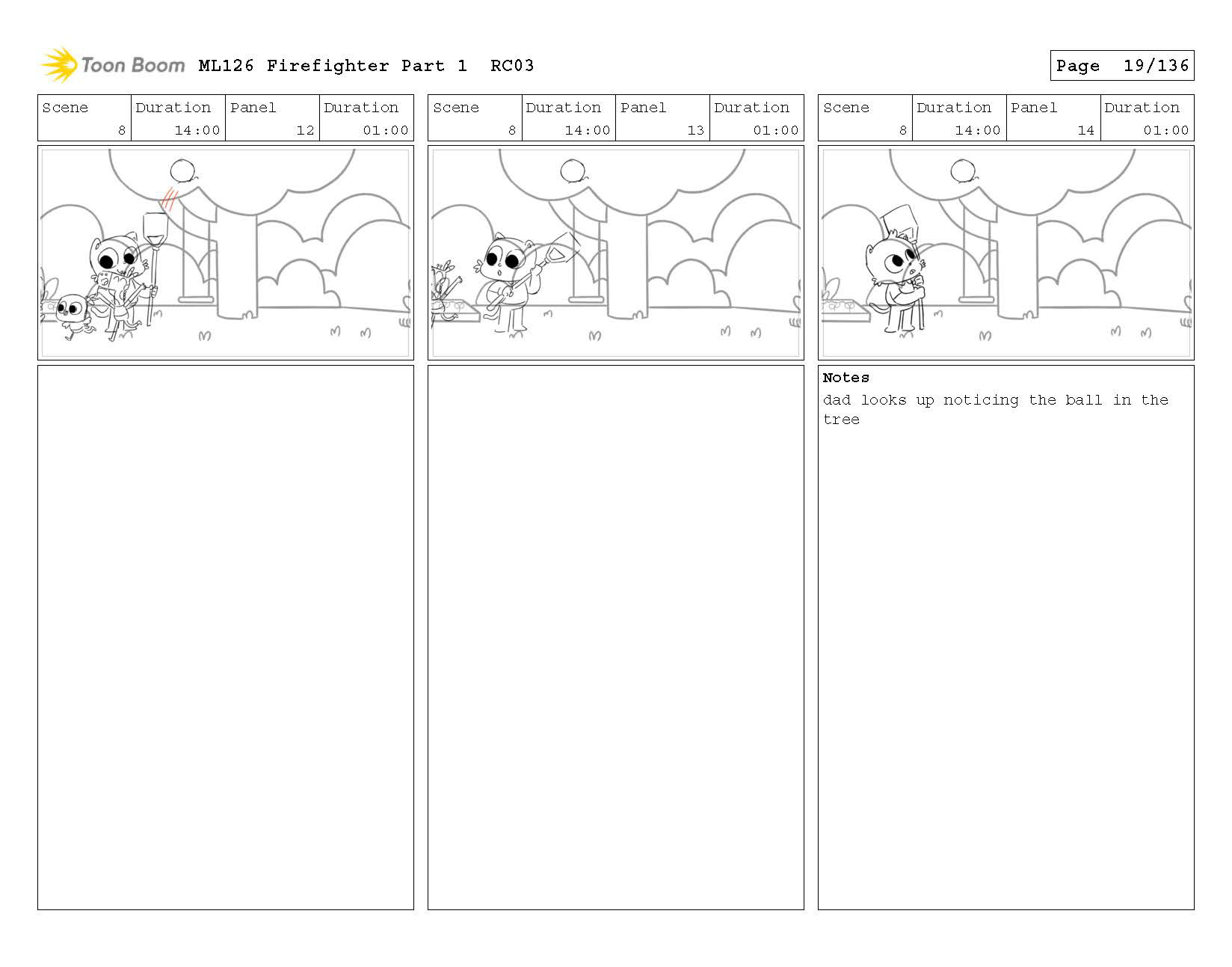 Toon Boom ML126 Firefighter Part 1 RC03

Page 19/136

| Scene | Duration | Panel | Duration |
|---|---|---|---|
| 8 | 14:00 | 12 | 01:00 |

| Scene | Duration | Panel | Duration |
|---|---|---|---|
| 8 | 14:00 | 13 | 01:00 |

| Scene | Duration | Panel | Duration |
|---|---|---|---|
| 8 | 14:00 | 14 | 01:00 |

Notes
dad looks up noticing the ball in the tree