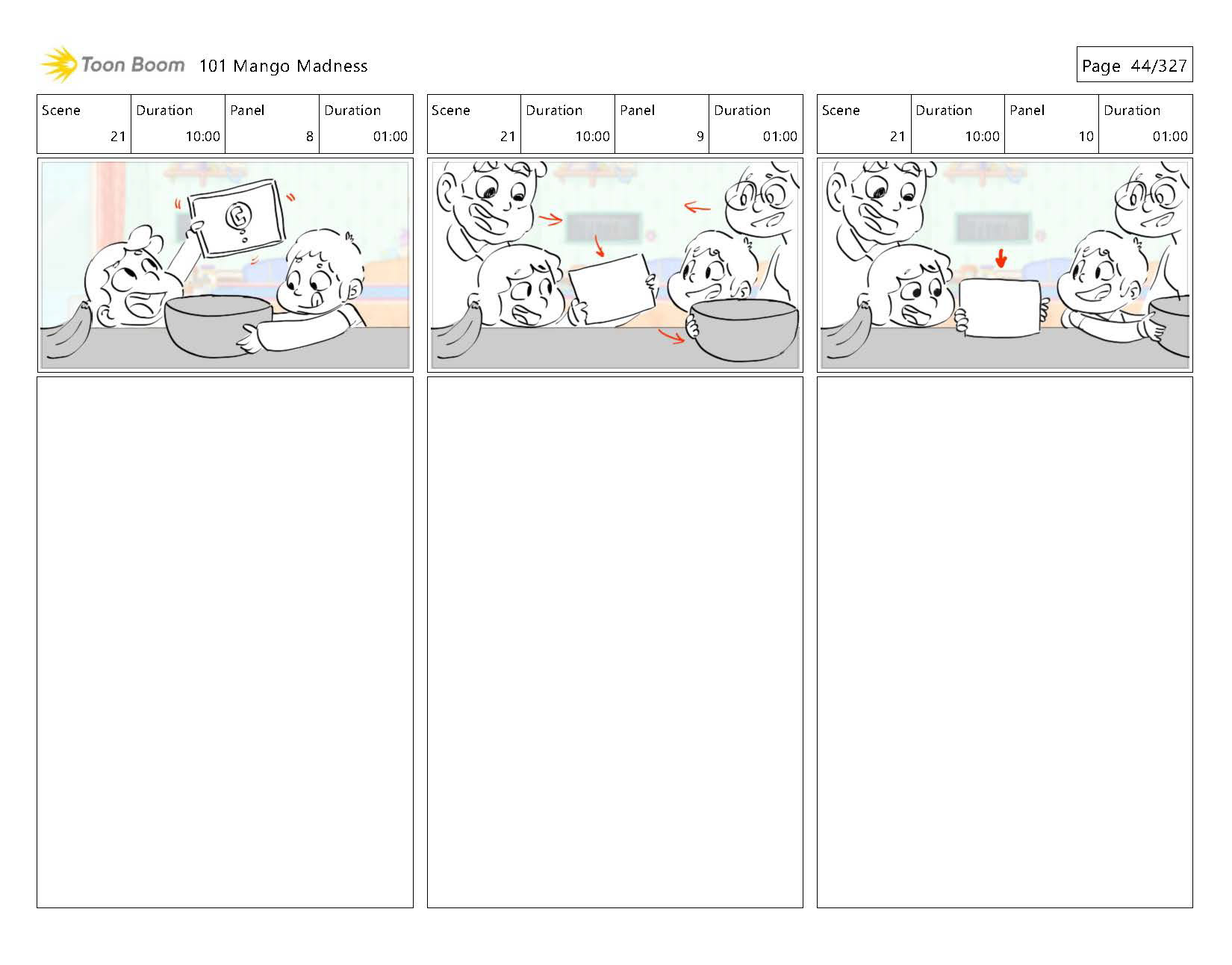 Toon Boom 101 Mango Madness

Page 44/327

| Scene | Duration | Panel | Duration |
|---|---|---|---|
| 21 | 10:00 | 8 | 01:00 |

| Scene | Duration | Panel | Duration |
|---|---|---|---|
| 21 | 10:00 | 9 | 01:00 |

| Scene | Duration | Panel | Duration |
|---|---|---|---|
| 21 | 10:00 | 10 | 01:00 |