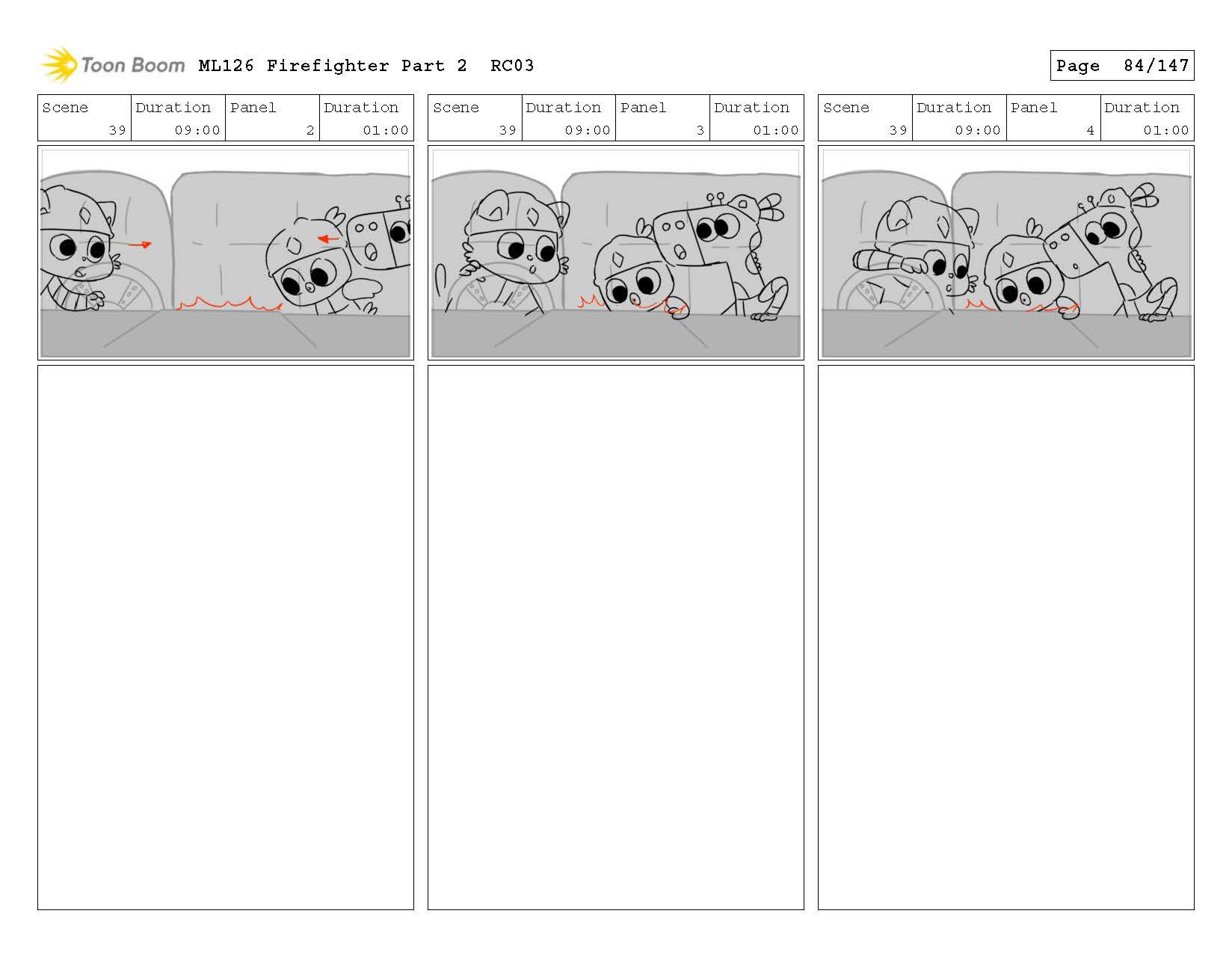 Toon Boom ML126 Firefighter Part 2 RC03

Page 84/147

| Scene | Duration | Panel | Duration |
|---|---|---|---|
| 39 | 09:00 | 2 | 01:00 |

| Scene | Duration | Panel | Duration |
|---|---|---|---|
| 39 | 09:00 | 3 | 01:00 |

| Scene | Duration | Panel | Duration |
|---|---|---|---|
| 39 | 09:00 | 4 | 01:00 |