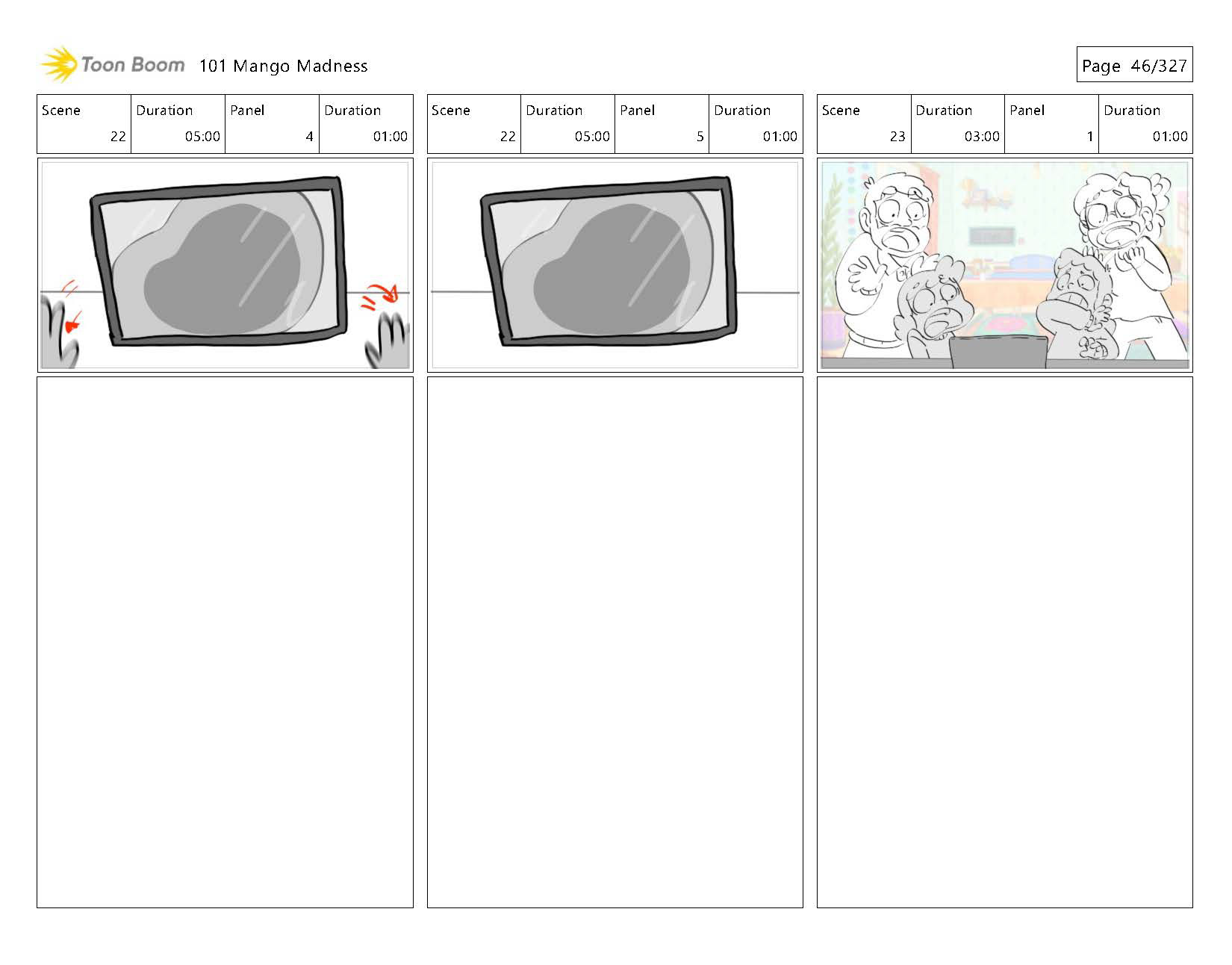 Toon Boom 101 Mango Madness

Page 46/327

| Scene | Duration | Panel | Duration |
|---|---|---|---|
| 22 | 05:00 | 4 | 01:00 |

| Scene | Duration | Panel | Duration |
|---|---|---|---|
| 22 | 05:00 | 5 | 01:00 |

| Scene | Duration | Panel | Duration |
|---|---|---|---|
| 23 | 03:00 | 1 | 01:00 |