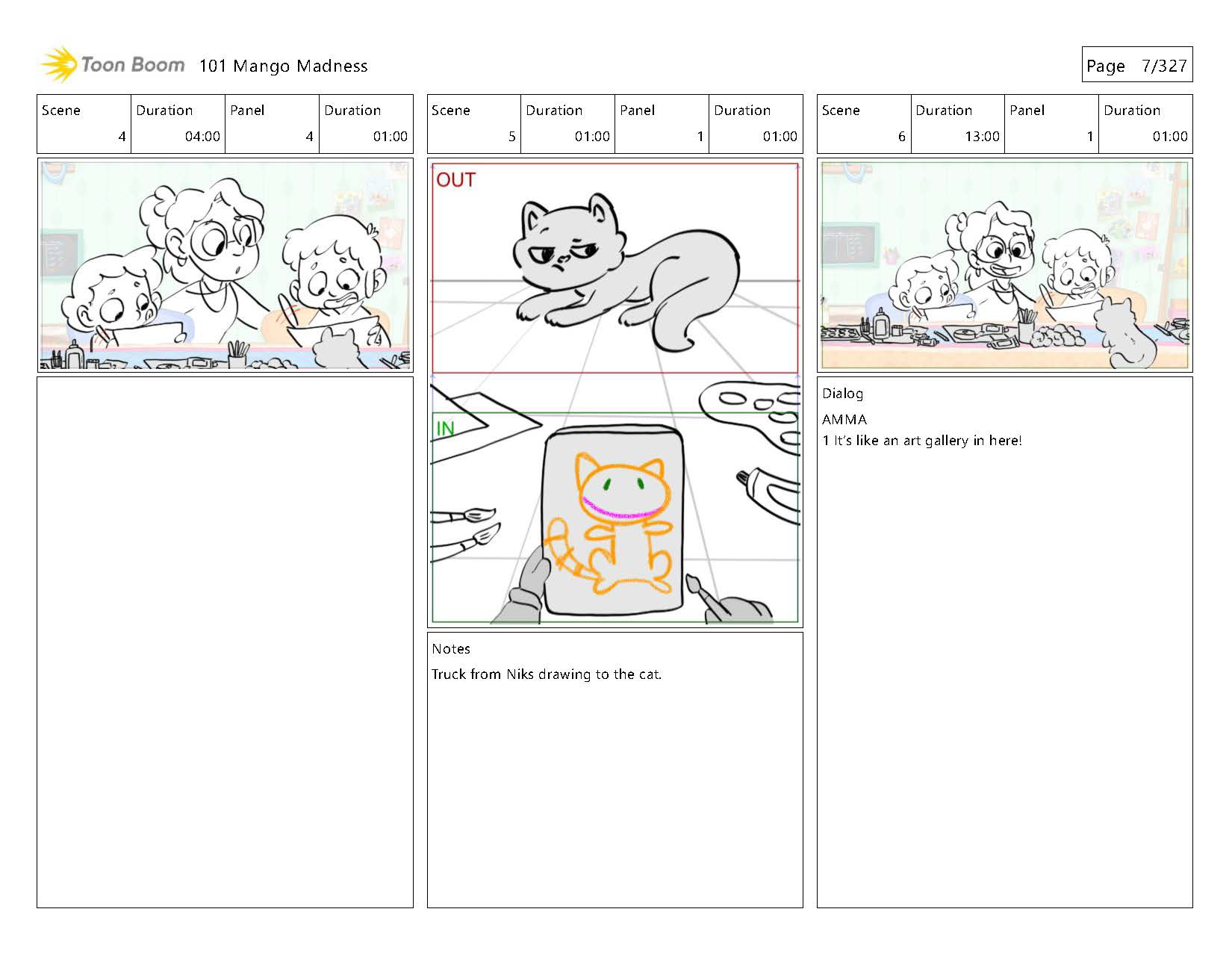 Toon Boom 101 Mango Madness

Page 7/327

| Scene | Duration | Panel | Duration |
|---|---|---|---|
| 4 | 04:00 | 4 | 01:00 |

| Scene | Duration | Panel | Duration |
|---|---|---|---|
| 5 | 01:00 | 1 | 01:00 |

OUT

IN

Notes

Truck from Niks drawing to the cat.

| Scene | Duration | Panel | Duration |
|---|---|---|---|
| 6 | 13:00 | 1 | 01:00 |

Dialog

AMMA

1 It's like an art gallery in here!