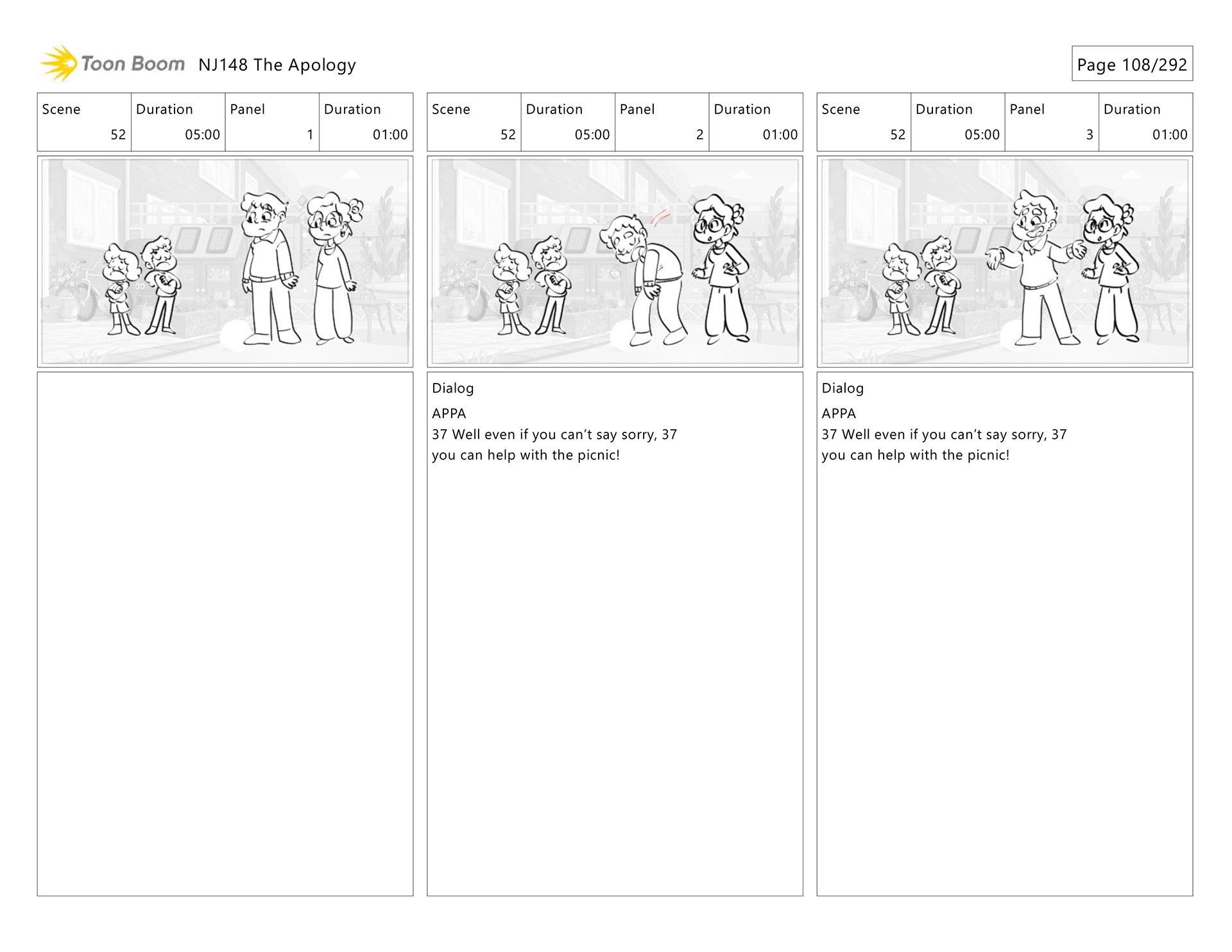 Toon Boom NJ148 The Apology

Page 108/292

| Scene | Duration | Panel | Duration |
|---|---|---|---|
| 52 | 05:00 | 1 | 01:00 |

| Scene | Duration | Panel | Duration |
|---|---|---|---|
| 52 | 05:00 | 2 | 01:00 |

Dialog
APPA
37 Well even if you can't say sorry, 37
you can help with the picnic!

| Scene | Duration | Panel | Duration |
|---|---|---|---|
| 52 | 05:00 | 3 | 01:00 |

Dialog
APPA
37 Well even if you can't say sorry, 37
you can help with the picnic!