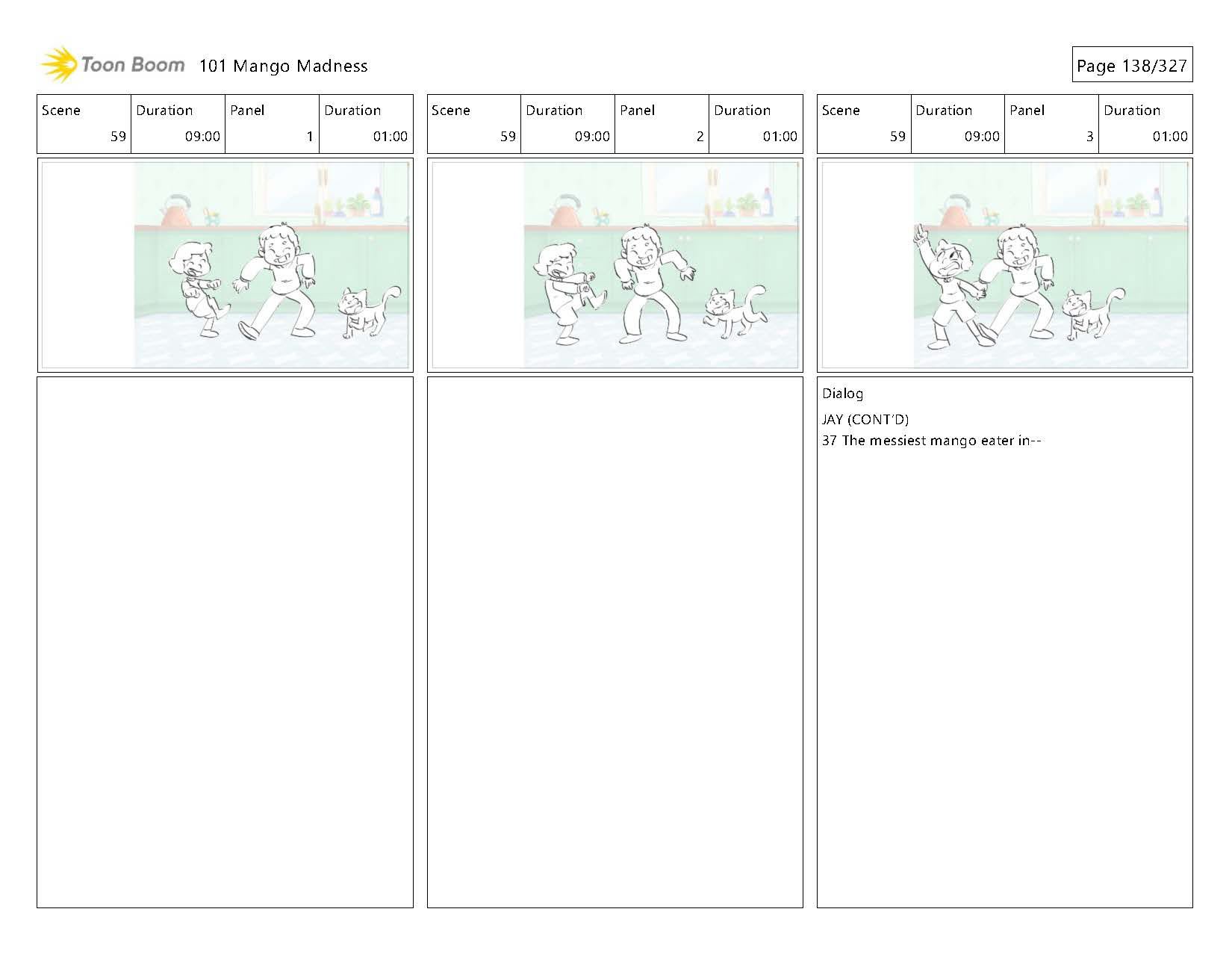 Toon Boom 101 Mango Madness

Page 138/327

| Scene | Duration | Panel | Duration |
|---|---|---|---|
| 59 | 09:00 | 1 | 01:00 |

| Scene | Duration | Panel | Duration |
|---|---|---|---|
| 59 | 09:00 | 2 | 01:00 |

| Scene | Duration | Panel | Duration |
|---|---|---|---|
| 59 | 09:00 | 3 | 01:00 |

Dialog
JAY (CONT'D)
37 The messiest mango eater in--