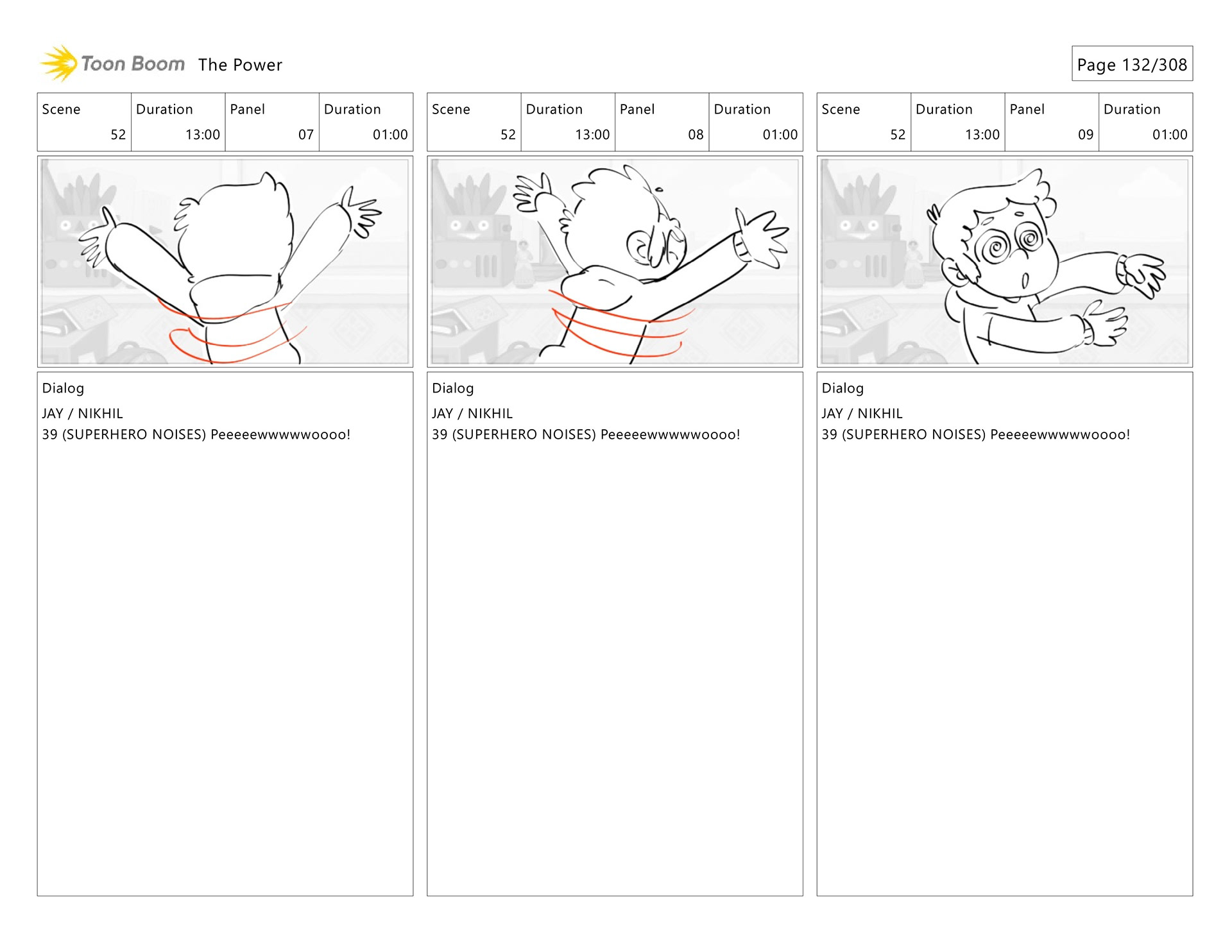 Toon Boom The Power

Page 132/308

| Scene | Duration | Panel | Duration |
|---|---|---|---|
| 52 | 13:00 | 07 | 01:00 |

Dialog
JAY / NIKHIL
39 (SUPERHERO NOISES) Peeeeewwwwwoooo!

| Scene | Duration | Panel | Duration |
|---|---|---|---|
| 52 | 13:00 | 08 | 01:00 |

Dialog
JAY / NIKHIL
39 (SUPERHERO NOISES) Peeeeewwwwwoooo!

| Scene | Duration | Panel | Duration |
|---|---|---|---|
| 52 | 13:00 | 09 | 01:00 |

Dialog
JAY / NIKHIL
39 (SUPERHERO NOISES) Peeeeewwwwwoooo!