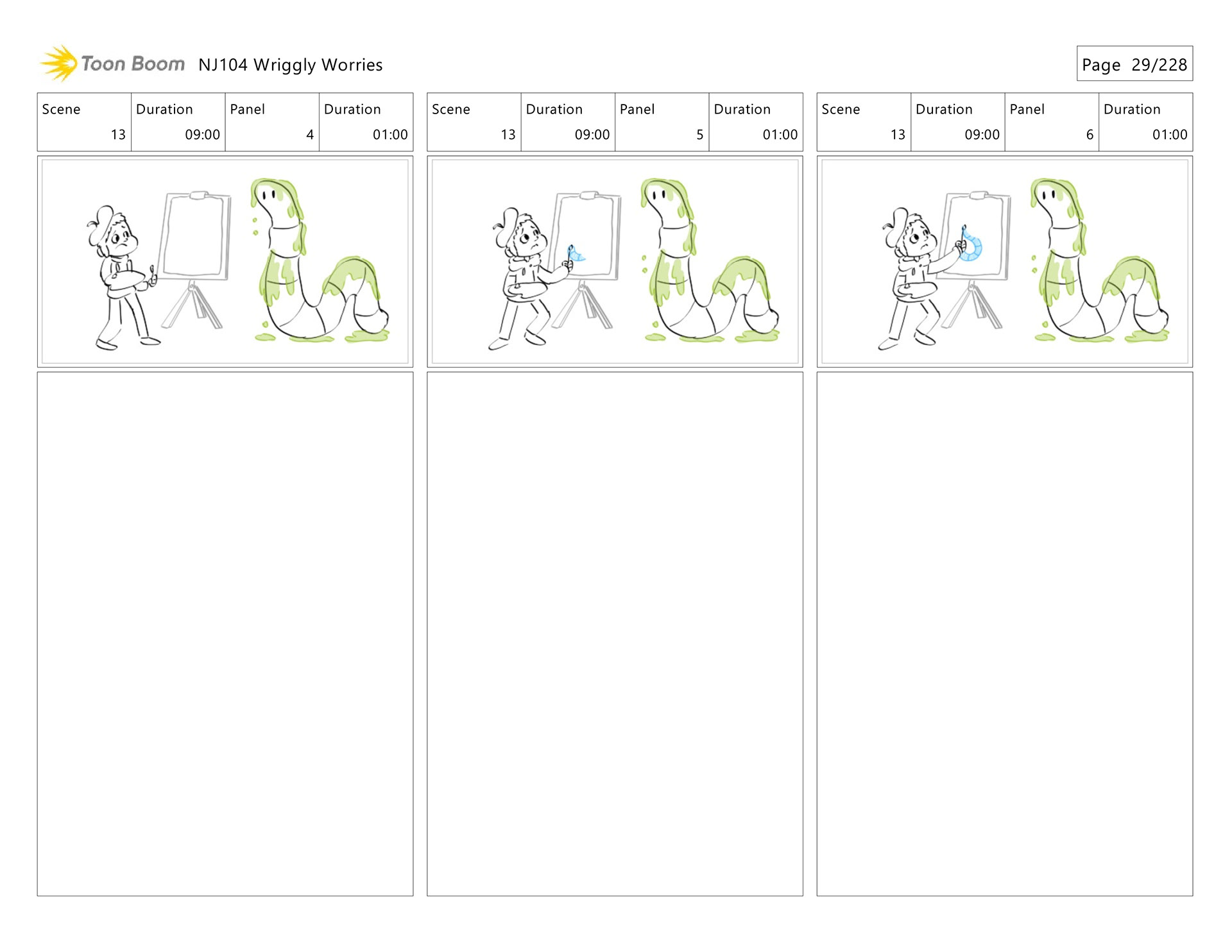 Toon Boom NJ104 Wriggly Worries

Page 29/228

| Scene | Duration | Panel | Duration |
|---|---|---|---|
| 13 | 09:00 | 4 | 01:00 |

| Scene | Duration | Panel | Duration |
|---|---|---|---|
| 13 | 09:00 | 5 | 01:00 |

| Scene | Duration | Panel | Duration |
|---|---|---|---|
| 13 | 09:00 | 6 | 01:00 |