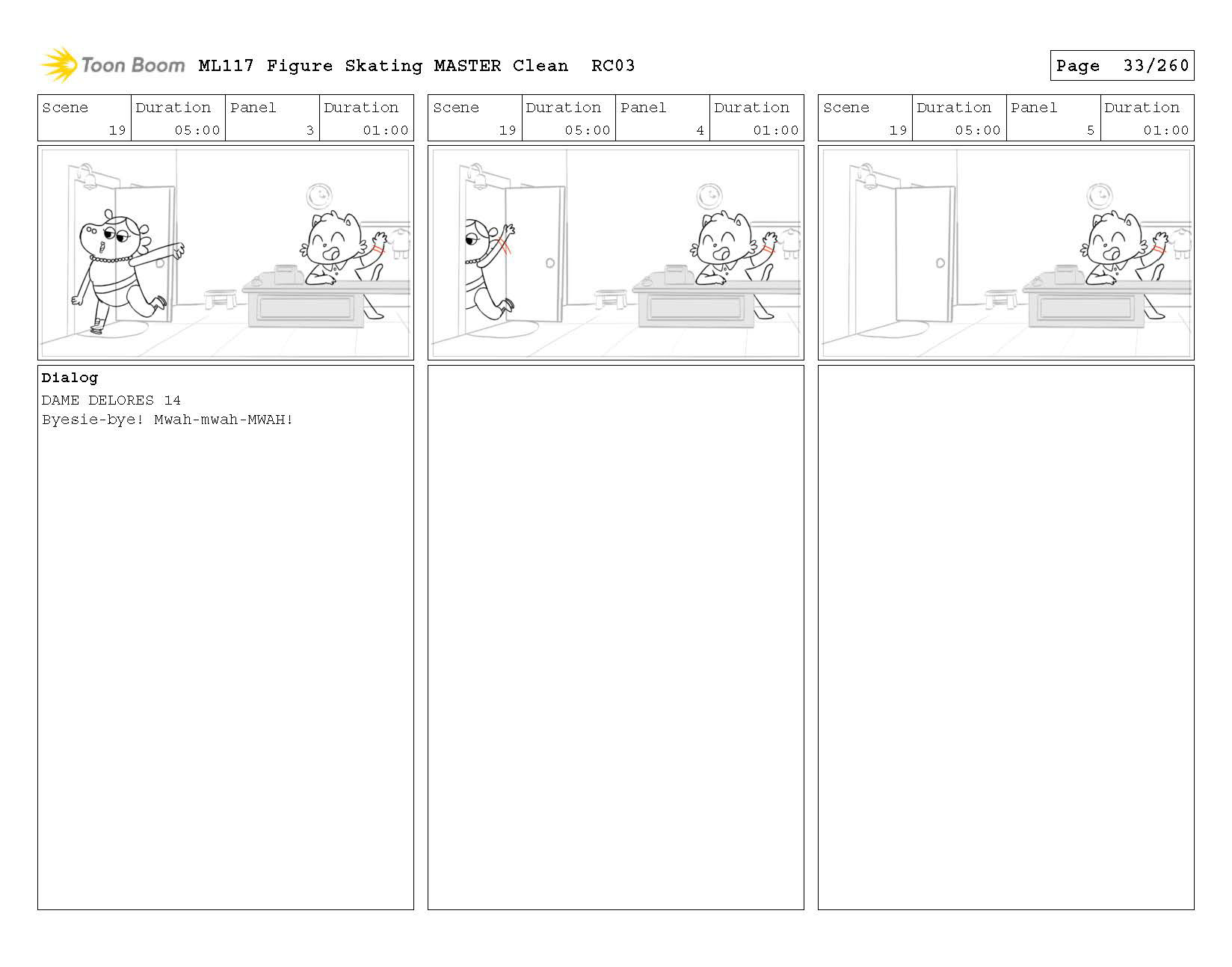 Toon Boom ML117 Figure Skating MASTER Clean RC03

Page 33/260

| Scene | Duration | Panel | Duration |
|---|---|---|---|
| 19 | 05:00 | 3 | 01:00 |

Dialog
DAME DELORES 14
Byesie-bye! Mwah-mwah-MWAH!

| Scene | Duration | Panel | Duration |
|---|---|---|---|
| 19 | 05:00 | 4 | 01:00 |

| Scene | Duration | Panel | Duration |
|---|---|---|---|
| 19 | 05:00 | 5 | 01:00 |