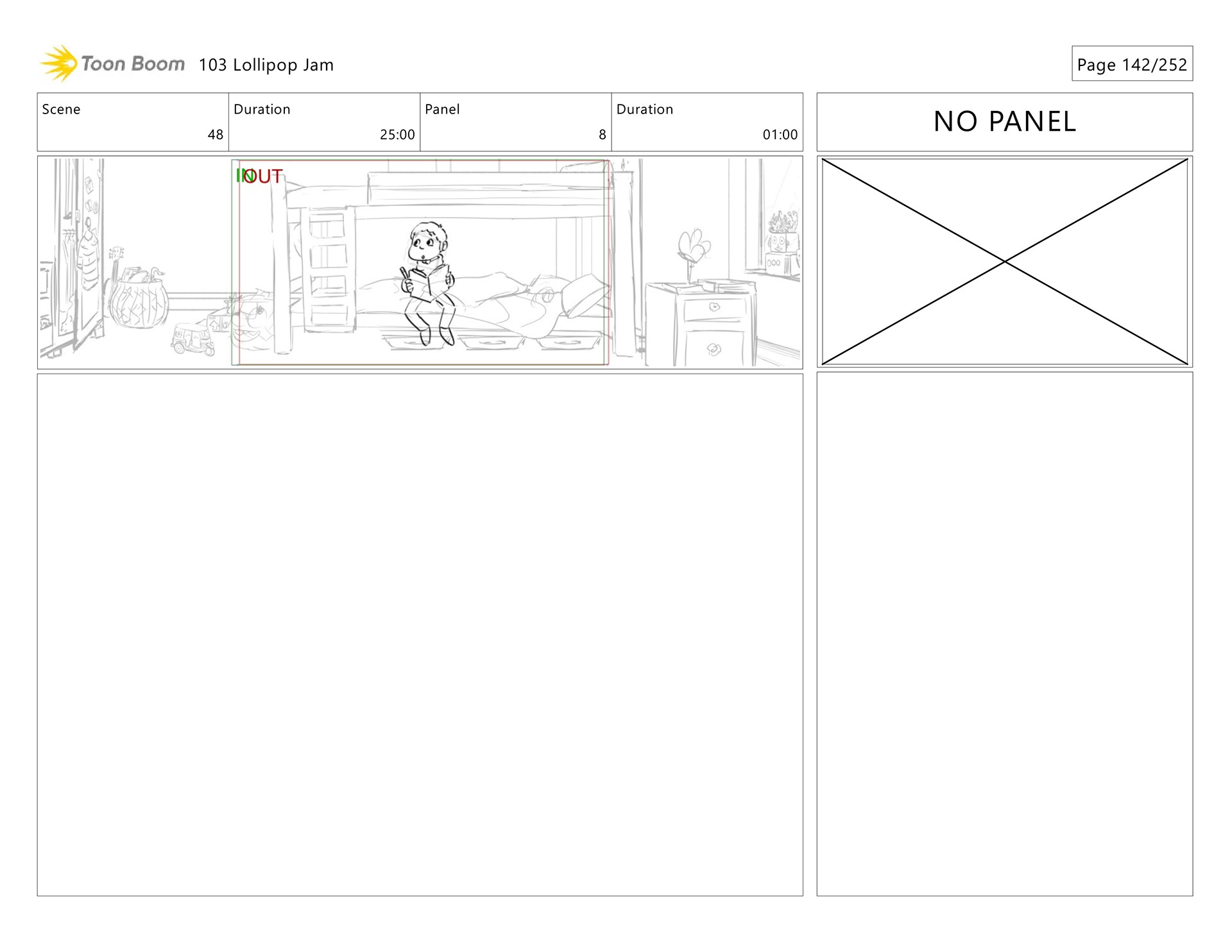 Toon Boom 103 Lollipop Jam

Page 142/252

| Scene | Duration | Panel | Duration |
|---|---|---|---|
| 48 | 25:00 | 8 | 01:00 |

NO PANEL

IN OUT