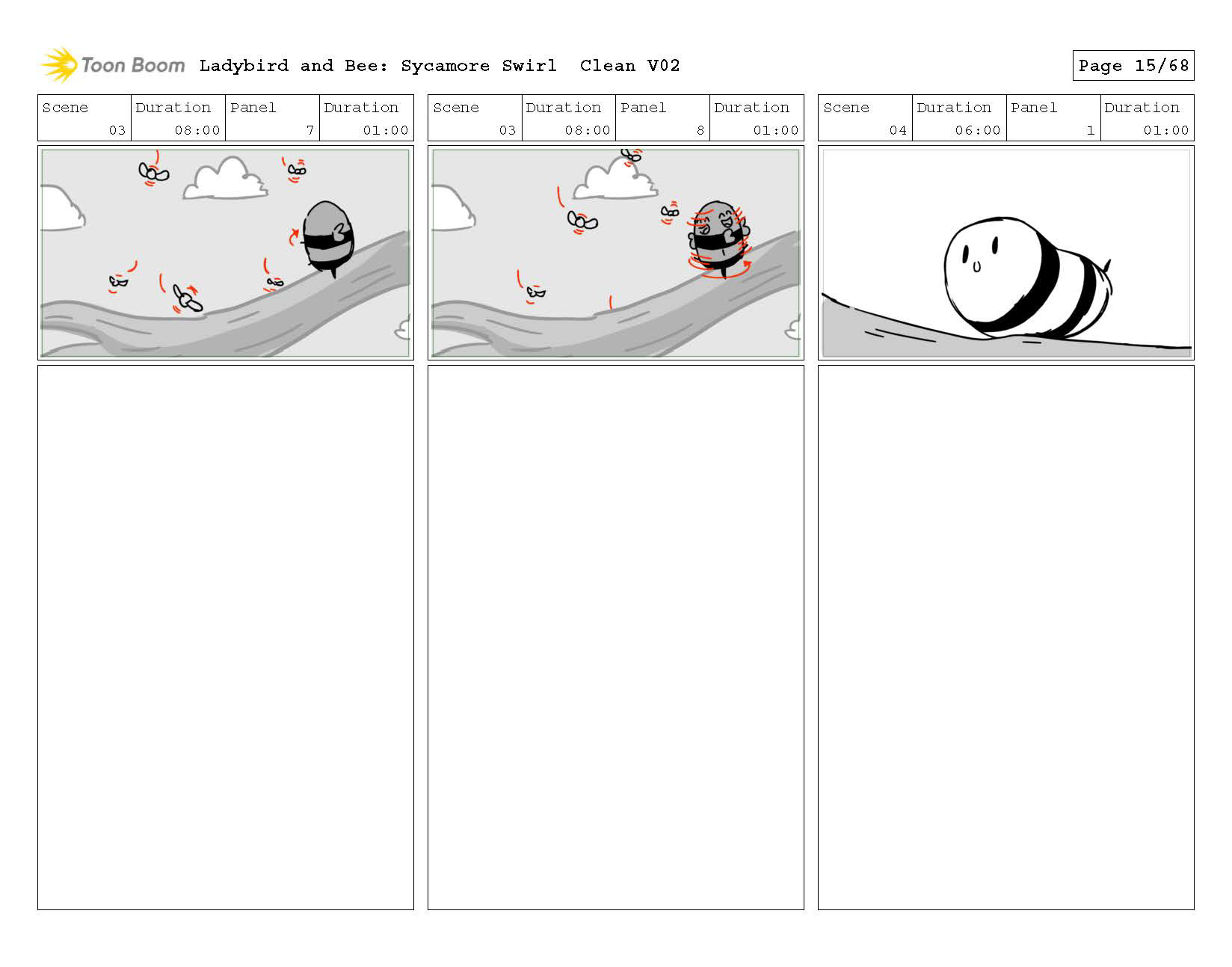 Toon Boom Ladybird and Bee: Sycamore Swirl Clean V02

Page 15/68

| Scene | Duration | Panel | Duration |
|---|---|---|---|
| 03 | 08:00 | 7 | 01:00 |

| Scene | Duration | Panel | Duration |
|---|---|---|---|
| 03 | 08:00 | 8 | 01:00 |

| Scene | Duration | Panel | Duration |
|---|---|---|---|
| 04 | 06:00 | 1 | 01:00 |