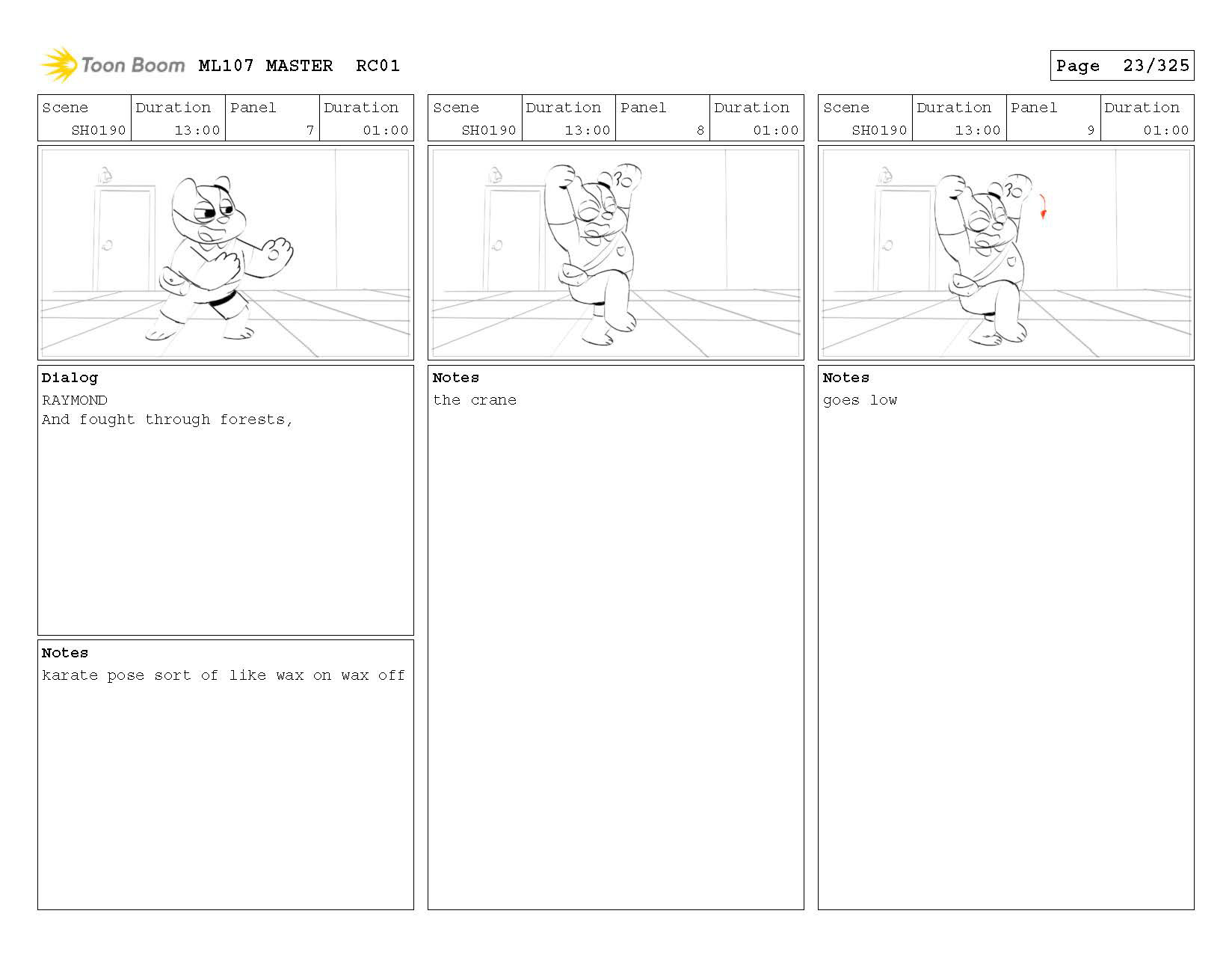 Toon Boom ML107 MASTER RC01

Page 23/325

| Scene | Duration | Panel | Duration |
|---|---|---|---|
| SH0190 | 13:00 | 7 | 01:00 |

Dialog
RAYMOND
And fought through forests,

Notes
karate pose sort of like wax on wax off

| Scene | Duration | Panel | Duration |
|---|---|---|---|
| SH0190 | 13:00 | 8 | 01:00 |

Notes
the crane

| Scene | Duration | Panel | Duration |
|---|---|---|---|
| SH0190 | 13:00 | 9 | 01:00 |

Notes
goes low