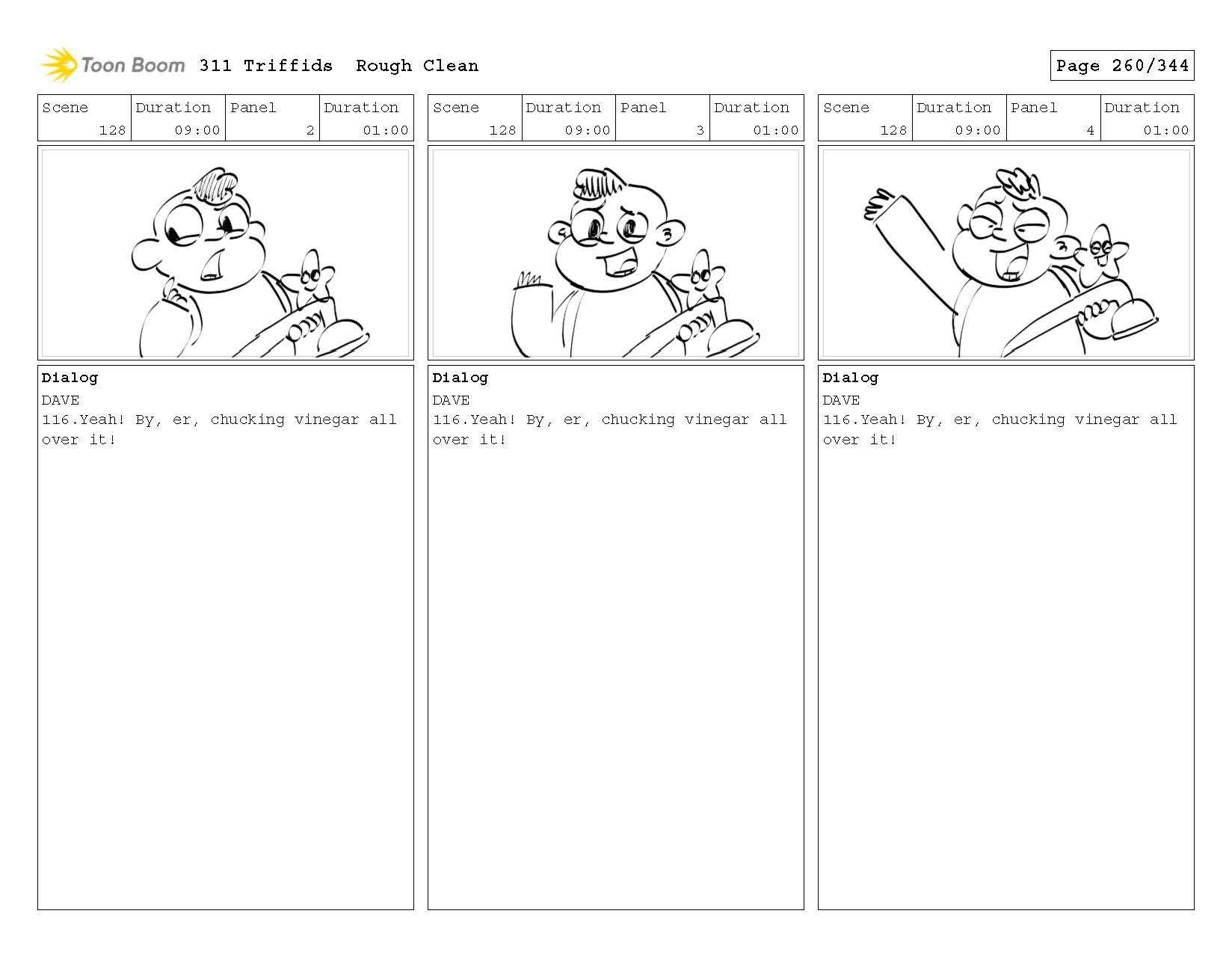 Toon Boom 311 Triffids Rough Clean

Page 260/344

| Scene | Duration | Panel | Duration |
|---|---|---|---|
| 128 | 09:00 | 2 | 01:00 |

Dialog
DAVE
116.Yeah! By, er, chucking vinegar all over it!

| Scene | Duration | Panel | Duration |
|---|---|---|---|
| 128 | 09:00 | 3 | 01:00 |

Dialog
DAVE
116.Yeah! By, er, chucking vinegar all over it!

| Scene | Duration | Panel | Duration |
|---|---|---|---|
| 128 | 09:00 | 4 | 01:00 |

Dialog
DAVE
116.Yeah! By, er, chucking vinegar all over it!