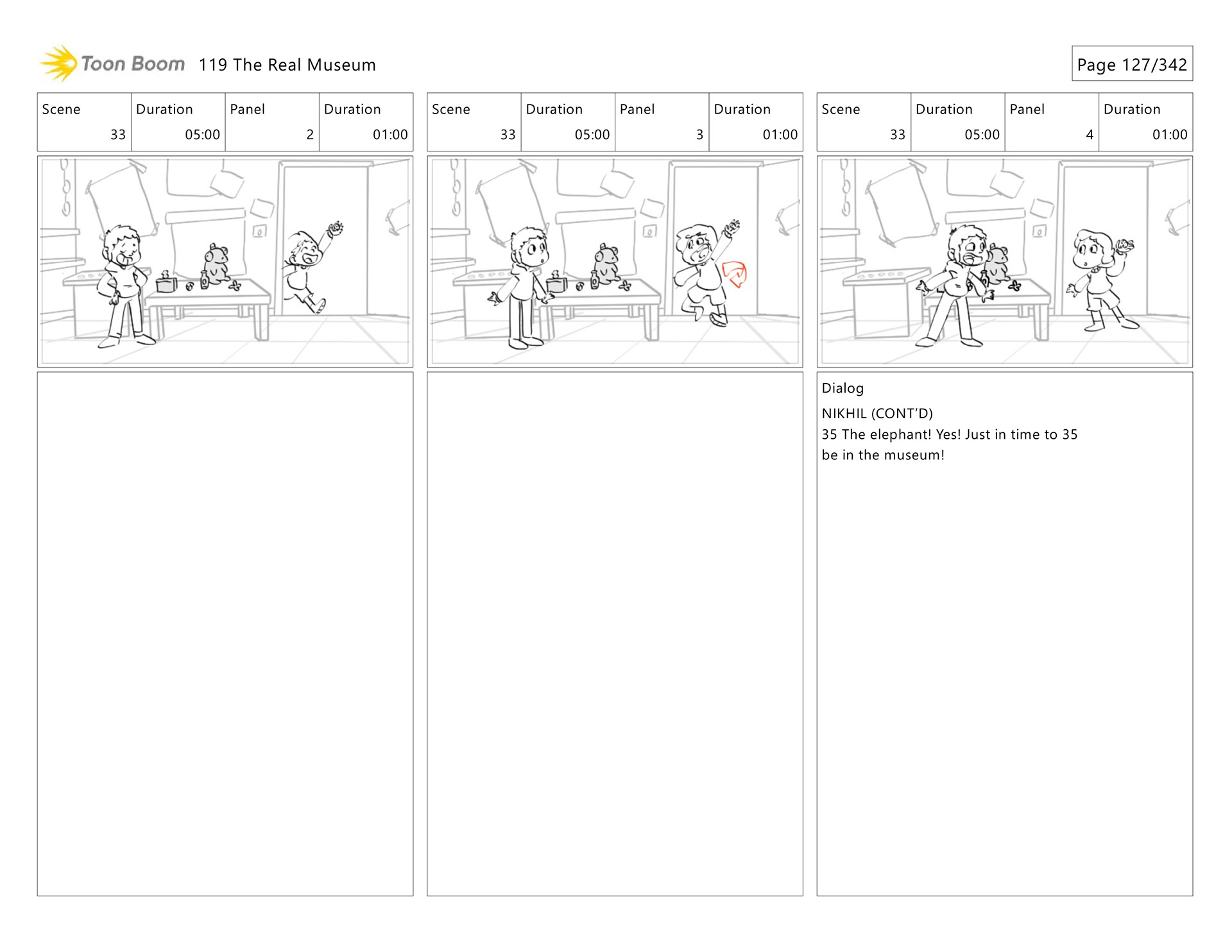 Toon Boom 119 The Real Museum

Page 127/342

| Scene | Duration | Panel | Duration |
|---|---|---|---|
| 33 | 05:00 | 2 | 01:00 |

| Scene | Duration | Panel | Duration |
|---|---|---|---|
| 33 | 05:00 | 3 | 01:00 |

| Scene | Duration | Panel | Duration |
|---|---|---|---|
| 33 | 05:00 | 4 | 01:00 |

Dialog
NIKHIL (CONT'D)
35 The elephant! Yes! Just in time to 35 be in the museum!