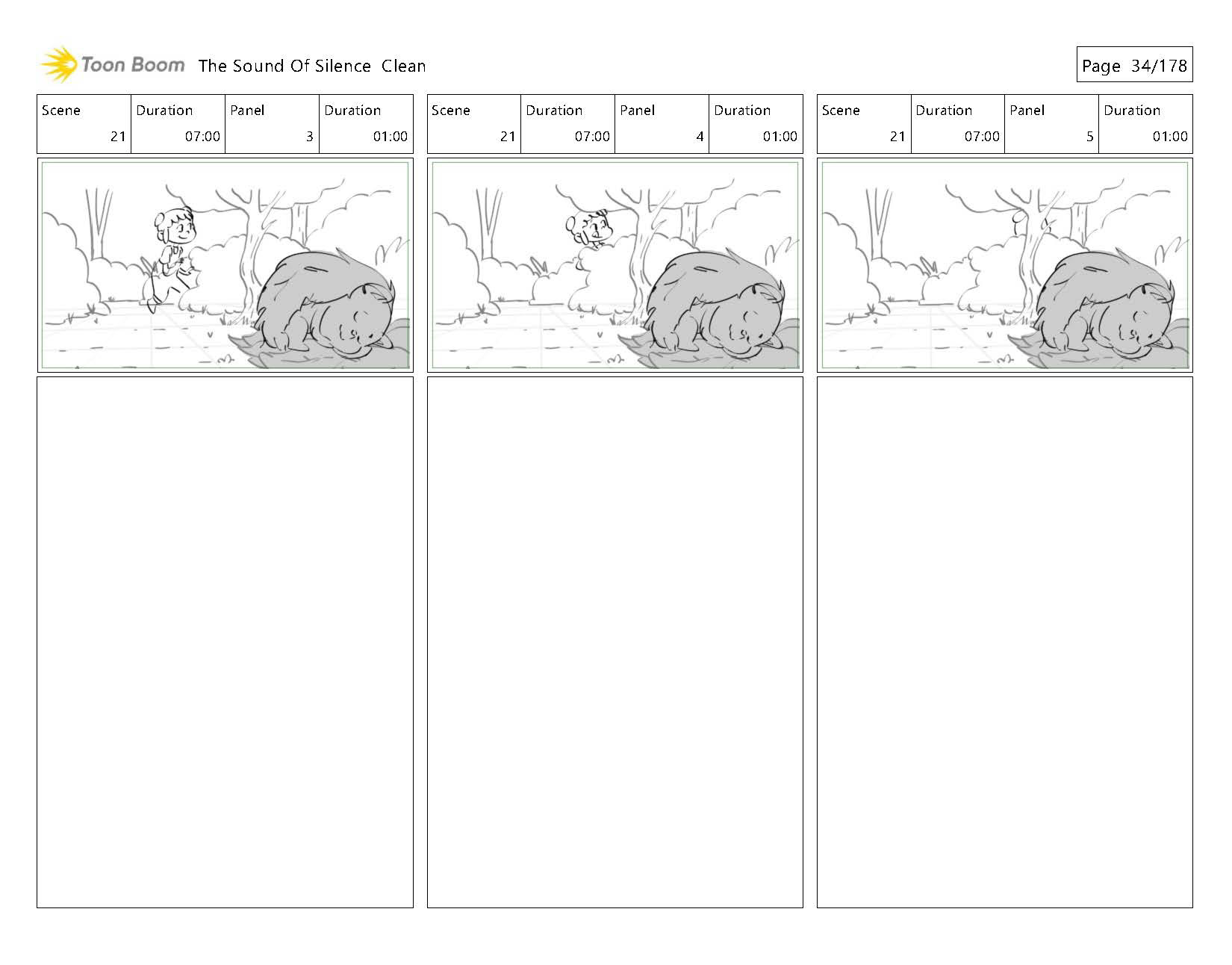 Toon Boom The Sound Of Silence Clean

Page 34/178

| Scene | Duration | Panel | Duration |
|---|---|---|---|
| 21 | 07:00 | 3 | 01:00 |

| Scene | Duration | Panel | Duration |
|---|---|---|---|
| 21 | 07:00 | 4 | 01:00 |

| Scene | Duration | Panel | Duration |
|---|---|---|---|
| 21 | 07:00 | 5 | 01:00 |