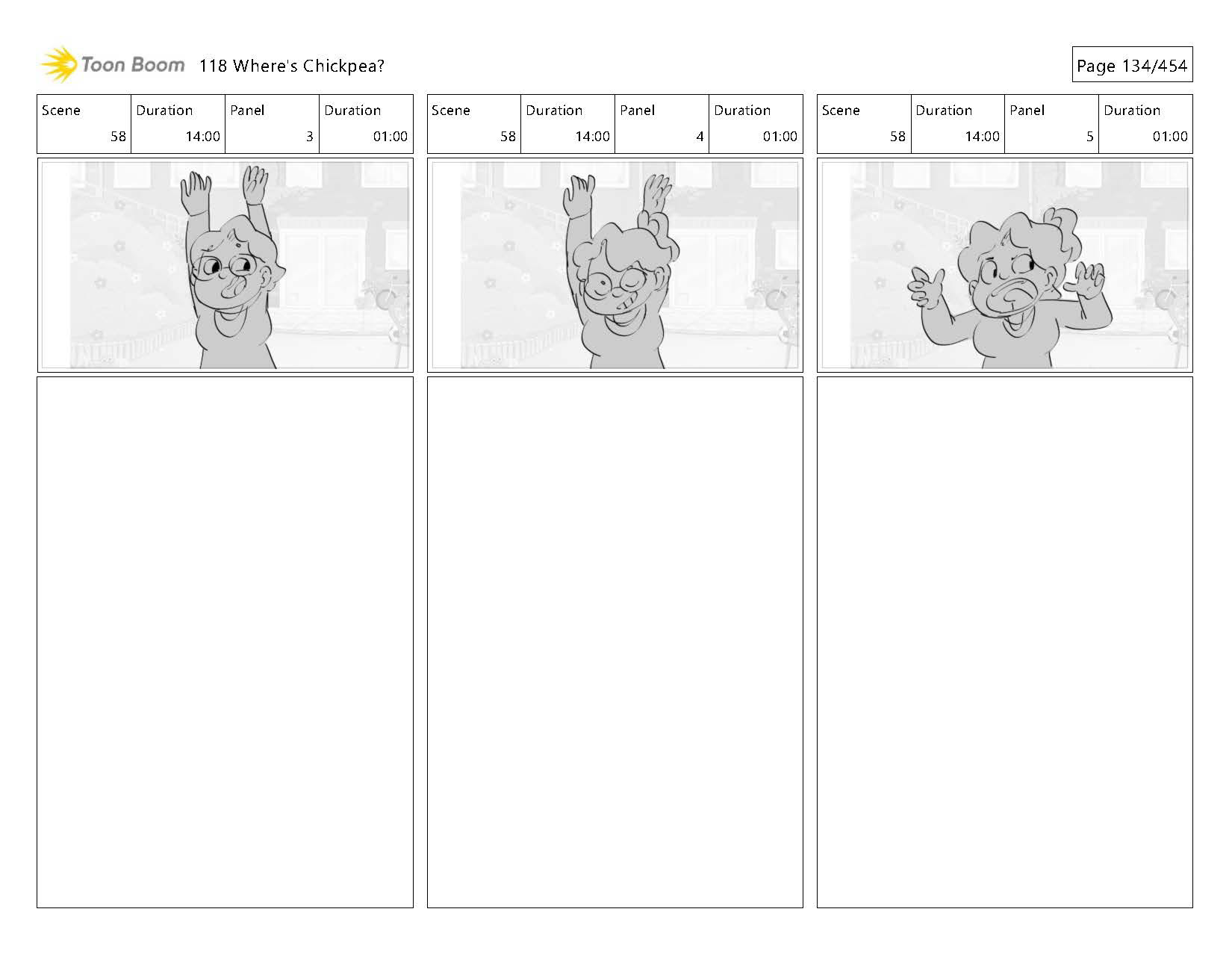 Toon Boom 118 Where's Chickpea?

Page 134/454

| Scene | Duration | Panel | Duration |
|---|---|---|---|
| 58 | 14:00 | 3 | 01:00 |

| Scene | Duration | Panel | Duration |
|---|---|---|---|
| 58 | 14:00 | 4 | 01:00 |

| Scene | Duration | Panel | Duration |
|---|---|---|---|
| 58 | 14:00 | 5 | 01:00 |