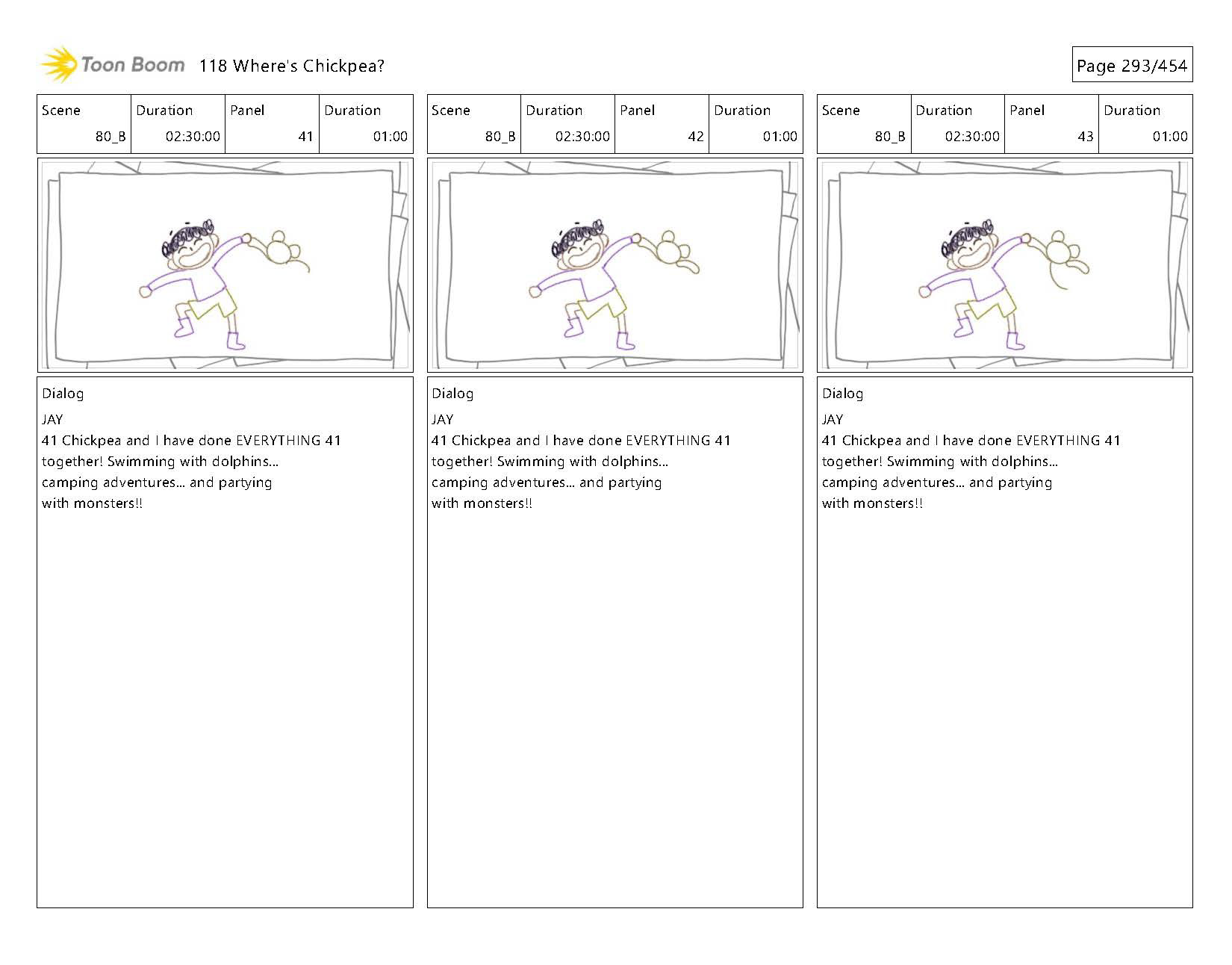 Toon Boom 118 Where's Chickpea?

Page 293/454

| Scene | Duration | Panel | Duration |
|---|---|---|---|
| 80_B | 02:30:00 | 41 | 01:00 |

Dialog
JAY
41 Chickpea and I have done EVERYTHING 41 together! Swimming with dolphins... camping adventures... and partying with monsters!!

| Scene | Duration | Panel | Duration |
|---|---|---|---|
| 80_B | 02:30:00 | 42 | 01:00 |

Dialog
JAY
41 Chickpea and I have done EVERYTHING 41 together! Swimming with dolphins... camping adventures... and partying with monsters!!

| Scene | Duration | Panel | Duration |
|---|---|---|---|
| 80_B | 02:30:00 | 43 | 01:00 |

Dialog
JAY
41 Chickpea and I have done EVERYTHING 41 together! Swimming with dolphins... camping adventures... and partying with monsters!!