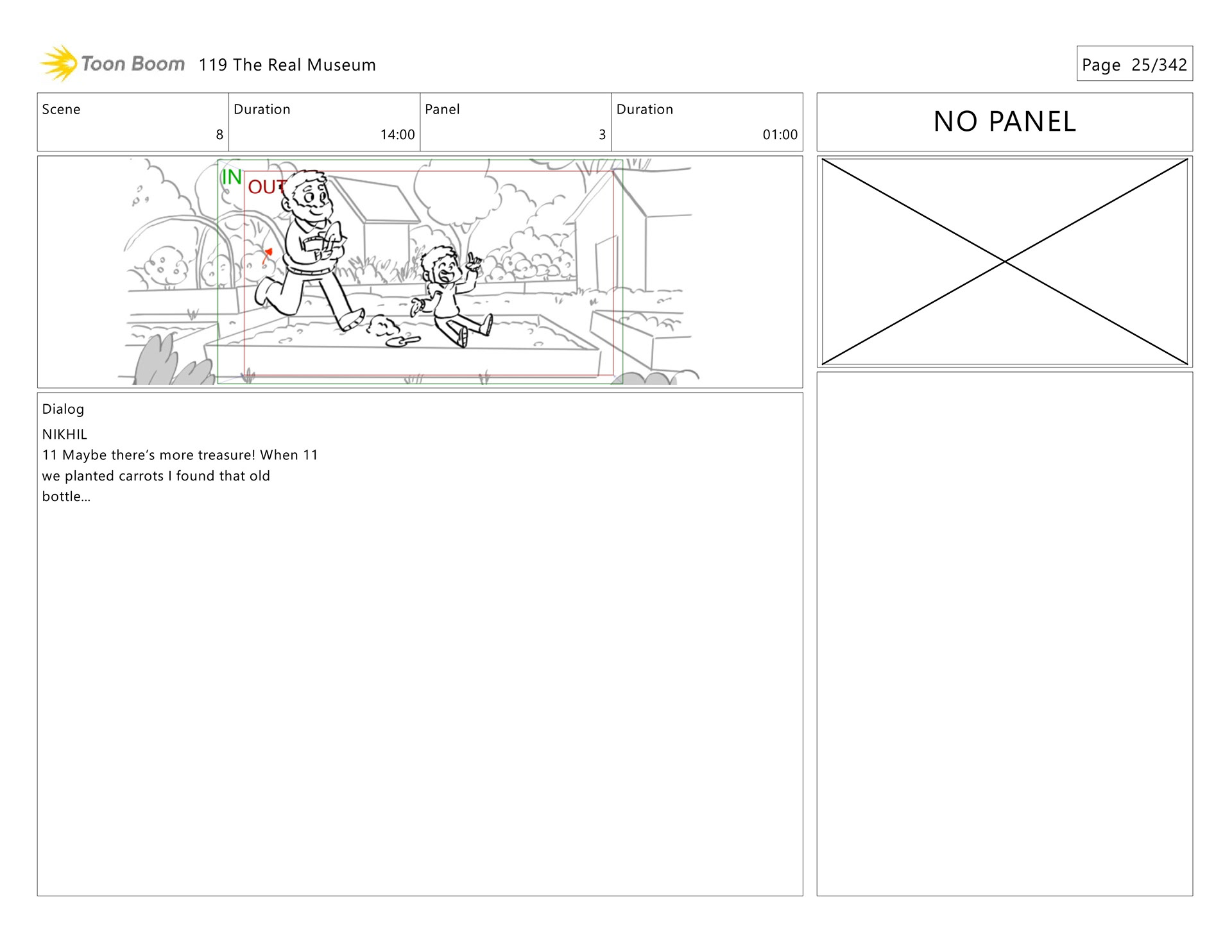 Toon Boom 119 The Real Museum

Page 25/342

| Scene | Duration | Panel | Duration |
|---|---|---|---|
| 8 | 14:00 | 3 | 01:00 |

NO PANEL

IN
OUT

Dialog

NIKHIL
11 Maybe there's more treasure! When 11 we planted carrots I found that old bottle...