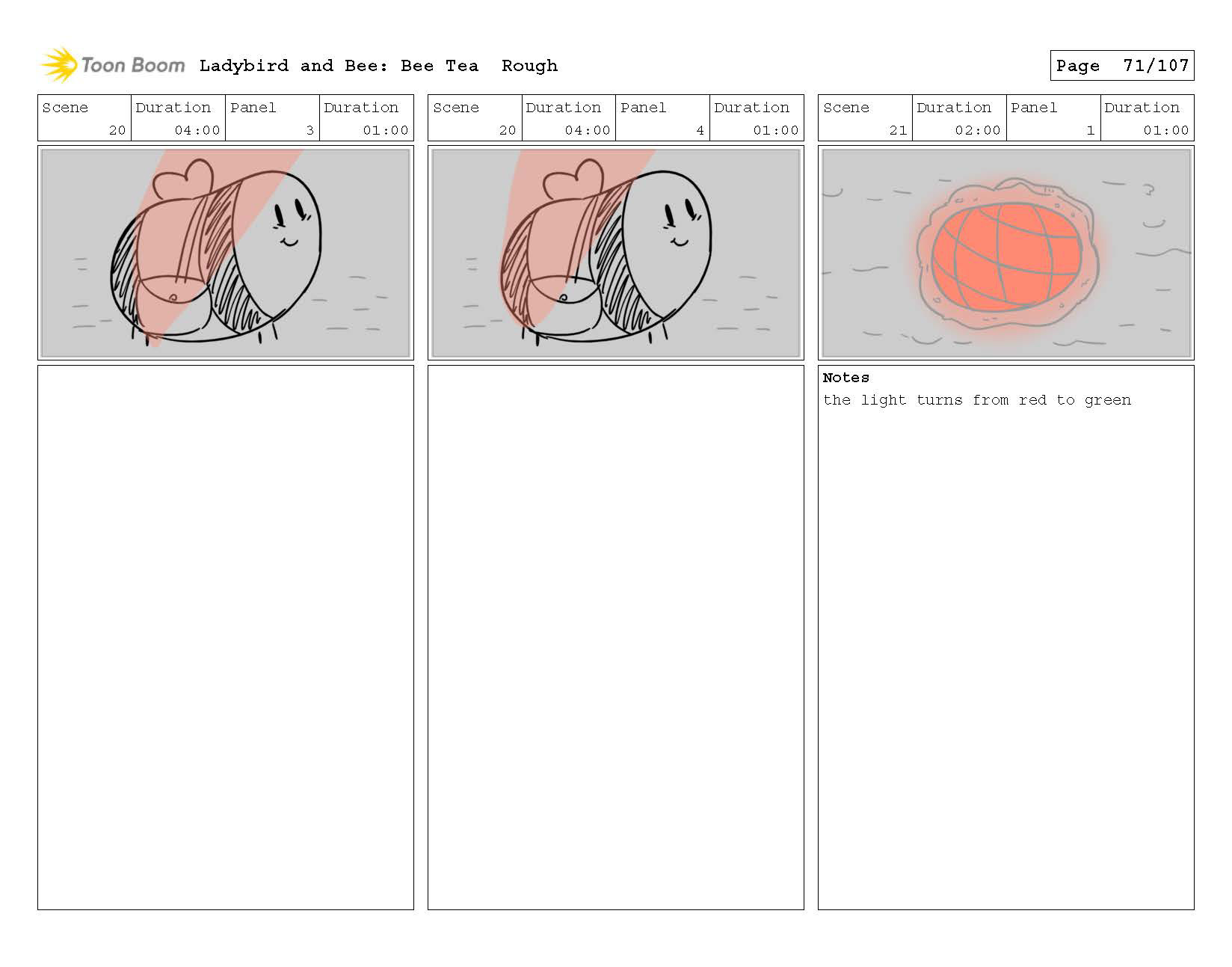 Toon Boom Ladybird and Bee: Bee Tea Rough

Page 71/107

| Scene | Duration | Panel | Duration |
|---|---|---|---|
| 20 | 04:00 | 3 | 01:00 |

| Scene | Duration | Panel | Duration |
|---|---|---|---|
| 20 | 04:00 | 4 | 01:00 |

| Scene | Duration | Panel | Duration |
|---|---|---|---|
| 21 | 02:00 | 1 | 01:00 |

Notes
the light turns from red to green