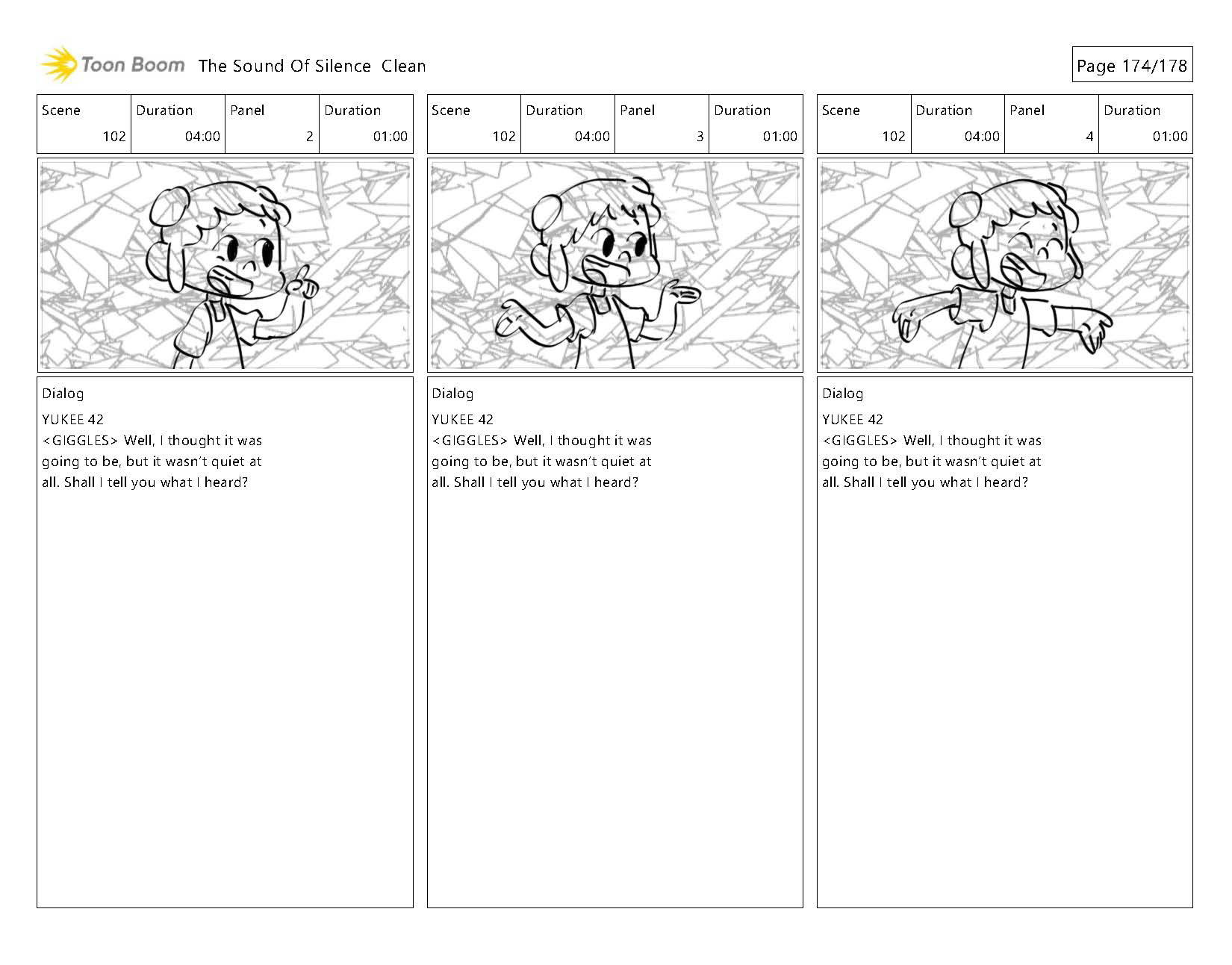 Toon Boom The Sound Of Silence Clean

Page 174/178

| Scene | Duration | Panel | Duration |
|---|---|---|---|
| 102 | 04:00 | 2 | 01:00 |

Dialog
YUKEE 42
<GIGGLES> Well, I thought it was going to be, but it wasn't quiet at all. Shall I tell you what I heard?

| Scene | Duration | Panel | Duration |
|---|---|---|---|
| 102 | 04:00 | 3 | 01:00 |

Dialog
YUKEE 42
<GIGGLES> Well, I thought it was going to be, but it wasn't quiet at all. Shall I tell you what I heard?

| Scene | Duration | Panel | Duration |
|---|---|---|---|
| 102 | 04:00 | 4 | 01:00 |

Dialog
YUKEE 42
<GIGGLES> Well, I thought it was going to be, but it wasn't quiet at all. Shall I tell you what I heard?