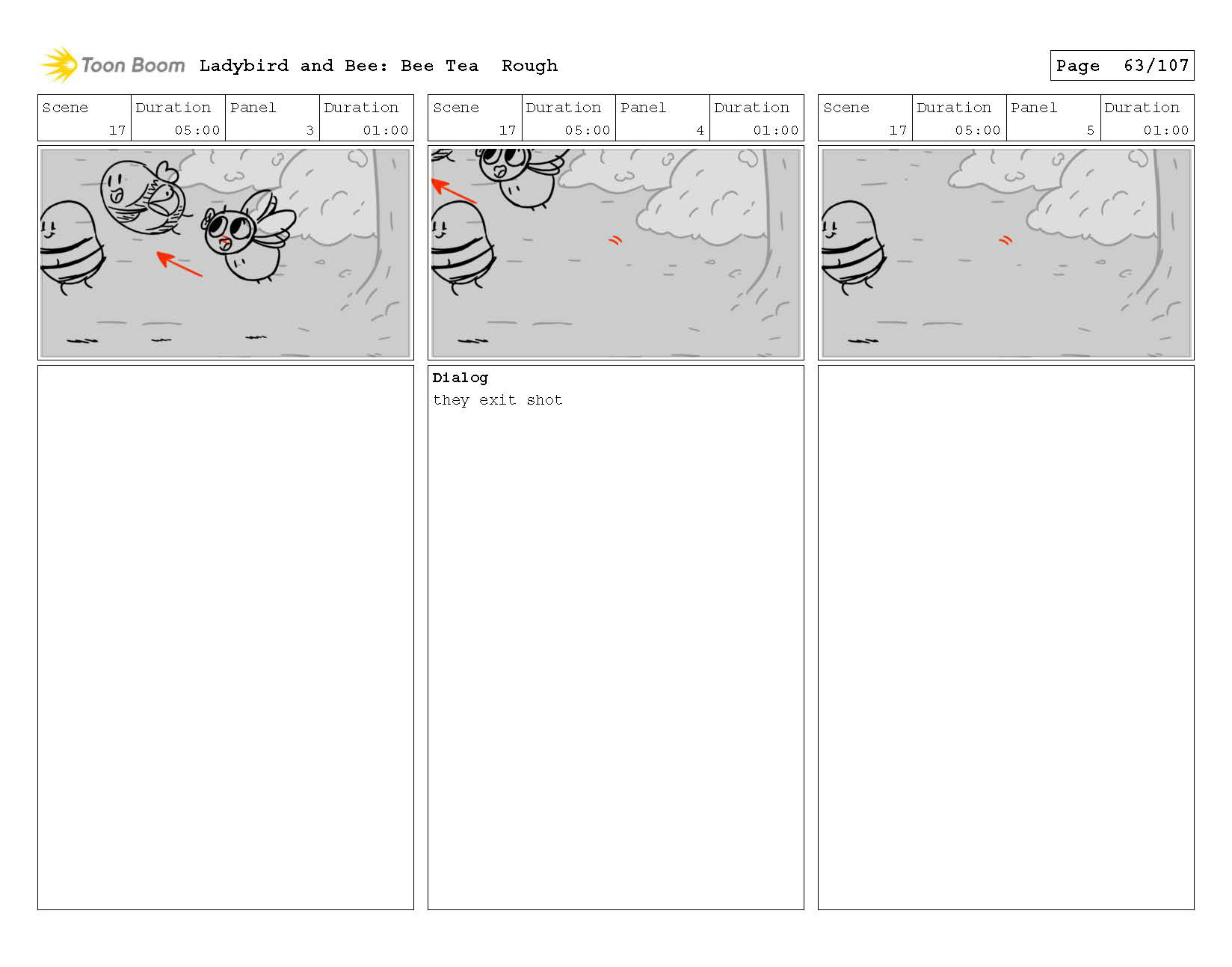 Toon Boom Ladybird and Bee: Bee Tea Rough

Page 63/107

| Scene | Duration | Panel | Duration |
|---|---|---|---|
| 17 | 05:00 | 3 | 01:00 |

| Scene | Duration | Panel | Duration |
|---|---|---|---|
| 17 | 05:00 | 4 | 01:00 |

Dialog
they exit shot

| Scene | Duration | Panel | Duration |
|---|---|---|---|
| 17 | 05:00 | 5 | 01:00 |