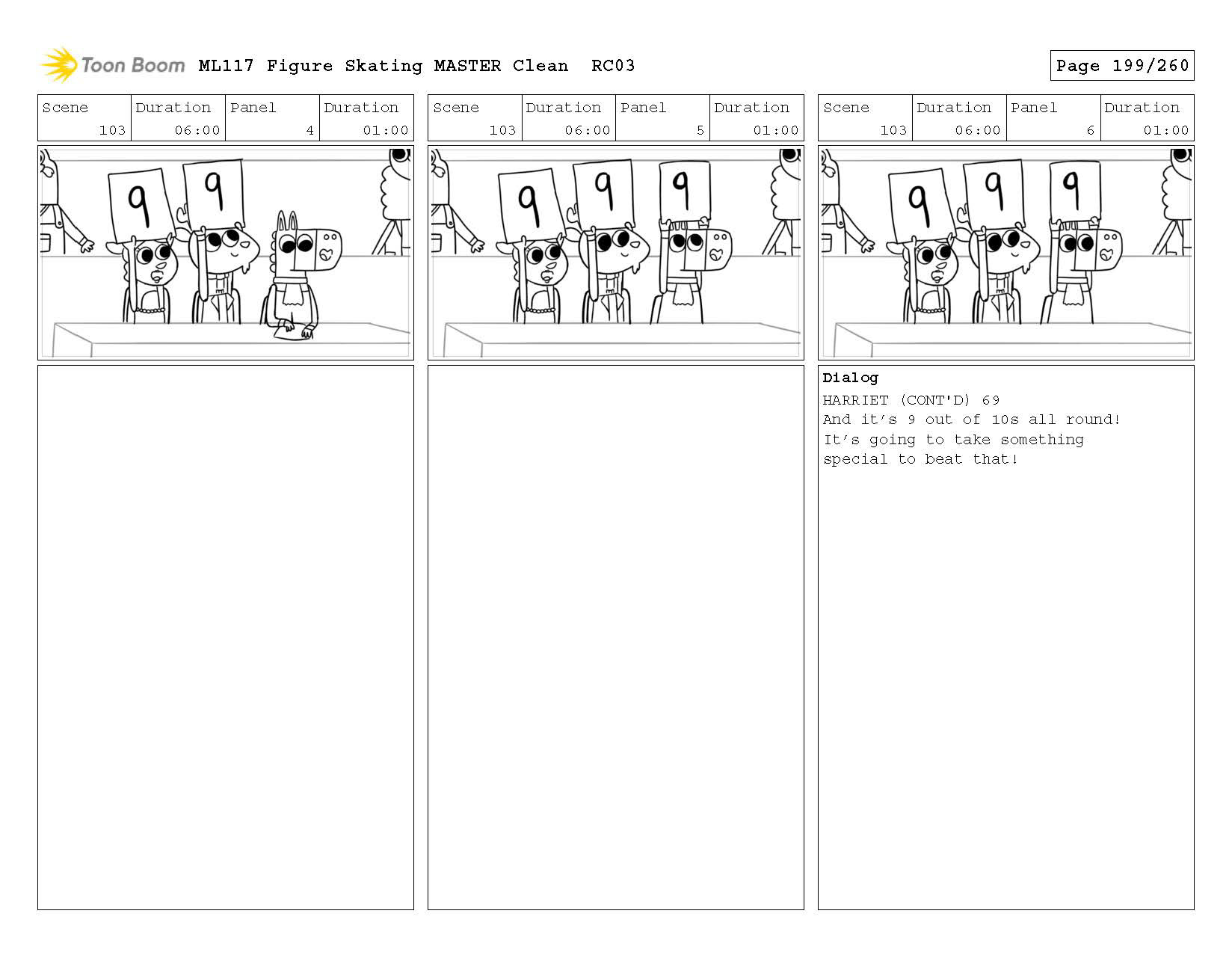 Toon Boom ML117 Figure Skating MASTER Clean RC03

Page 199/260

| Scene | Duration | Panel | Duration |
|---|---|---|---|
| 103 | 06:00 | 4 | 01:00 |

9 9

| Scene | Duration | Panel | Duration |
|---|---|---|---|
| 103 | 06:00 | 5 | 01:00 |

9 9 9

| Scene | Duration | Panel | Duration |
|---|---|---|---|
| 103 | 06:00 | 6 | 01:00 |

9 9 9

Dialog
HARRIET (CONT'D) 69
And it's 9 out of 10s all round! It's going to take something special to beat that!