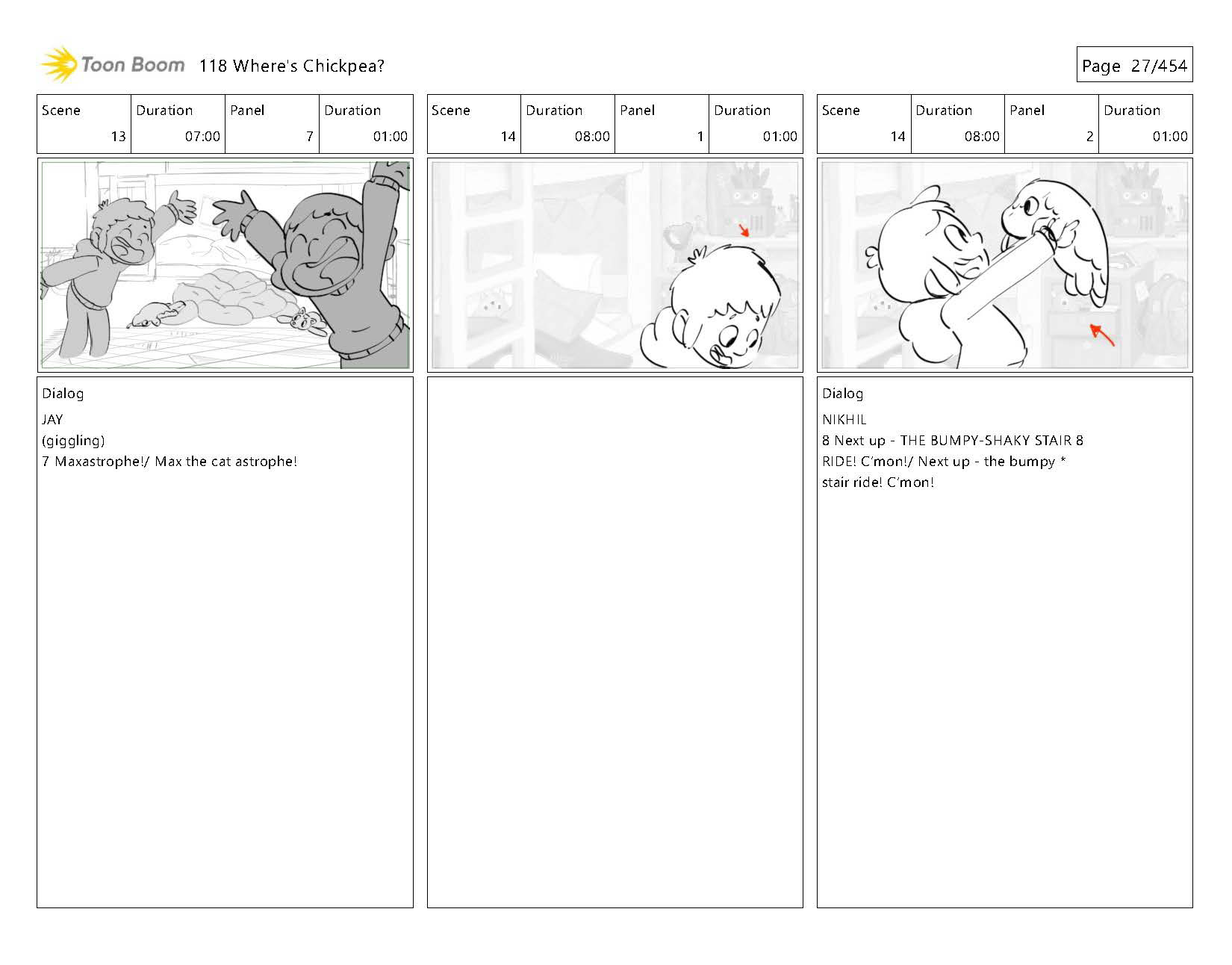 Toon Boom 118 Where's Chickpea?

Page 27/454

| Scene | Duration | Panel | Duration |
|---|---|---|---|
| 13 | 07:00 | 7 | 01:00 |

Dialog
JAY
(giggling)
7 Maxastrophe!/ Max the cat astrophe!

| Scene | Duration | Panel | Duration |
|---|---|---|---|
| 14 | 08:00 | 1 | 01:00 |

| Scene | Duration | Panel | Duration |
|---|---|---|---|
| 14 | 08:00 | 2 | 01:00 |

Dialog
NIKHIL
8 Next up - THE BUMPY-SHAKY STAIR 8 RIDE! C'mon!/ Next up - the bumpy * stair ride! C'mon!