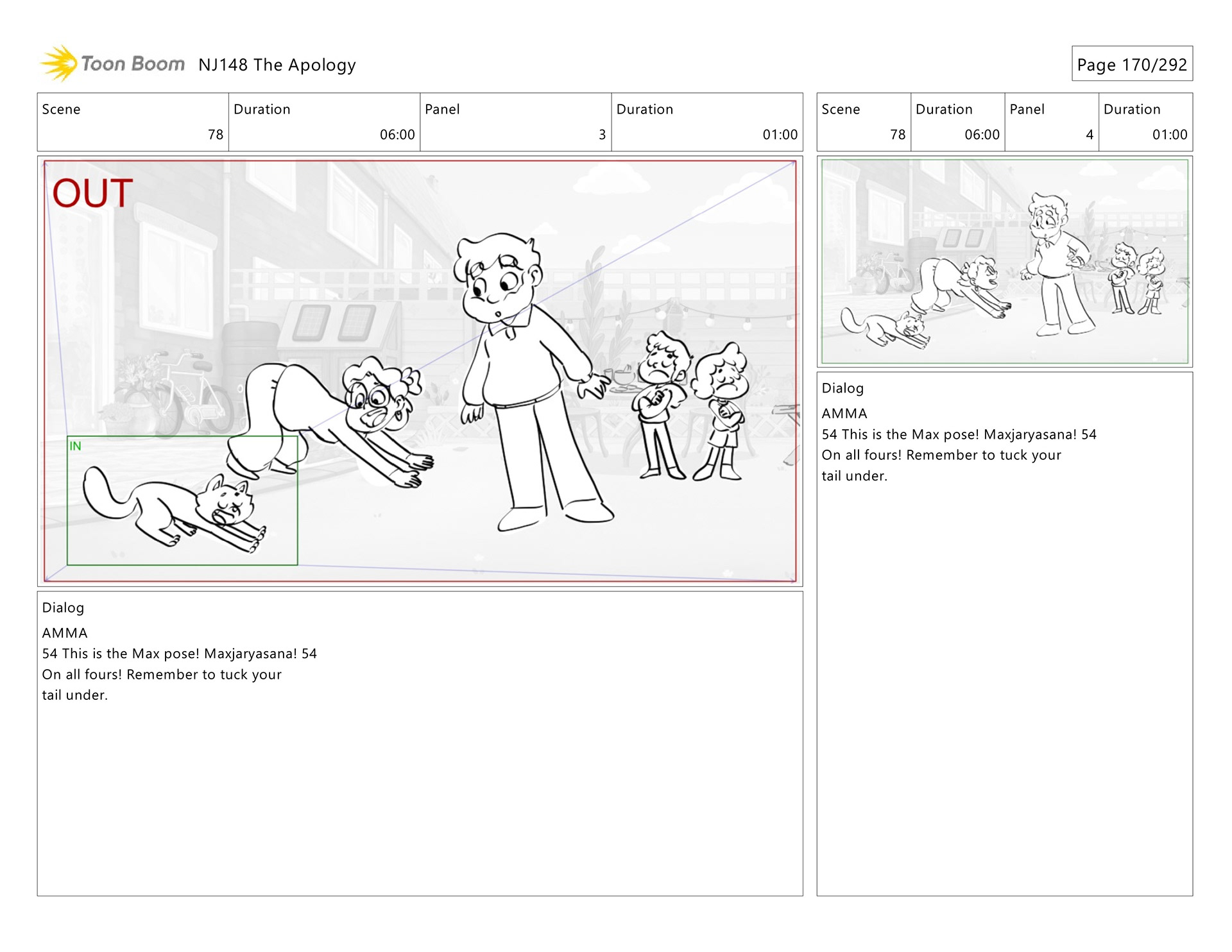 Toon Boom NJ148 The Apology

Page 170/292

| Scene | Duration | Panel | Duration |
|---|---|---|---|
| 78 | 06:00 | 3 | 01:00 |

OUT

IN

Dialog

AMMA
54 This is the Max pose! Maxjaryasana! 54
On all fours! Remember to tuck your tail under.

| Scene | Duration | Panel | Duration |
|---|---|---|---|
| 78 | 06:00 | 4 | 01:00 |

Dialog

AMMA
54 This is the Max pose! Maxjaryasana! 54
On all fours! Remember to tuck your tail under.