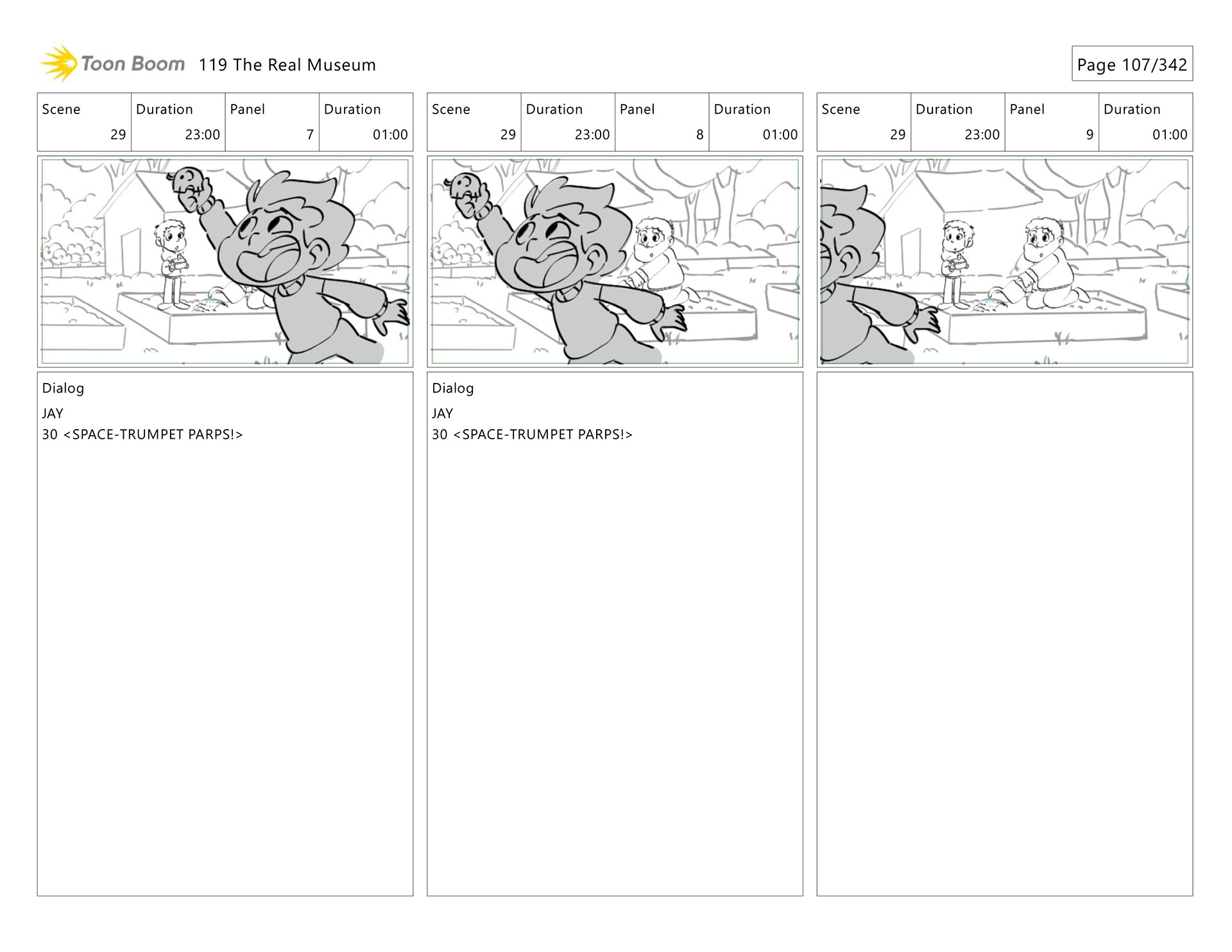 Toon Boom 119 The Real Museum

Page 107/342

| Scene | Duration | Panel | Duration |
|---|---|---|---|
| 29 | 23:00 | 7 | 01:00 |

Dialog
JAY
30 <SPACE-TRUMPET PARPS!>

| Scene | Duration | Panel | Duration |
|---|---|---|---|
| 29 | 23:00 | 8 | 01:00 |

Dialog
JAY
30 <SPACE-TRUMPET PARPS!>

| Scene | Duration | Panel | Duration |
|---|---|---|---|
| 29 | 23:00 | 9 | 01:00 |