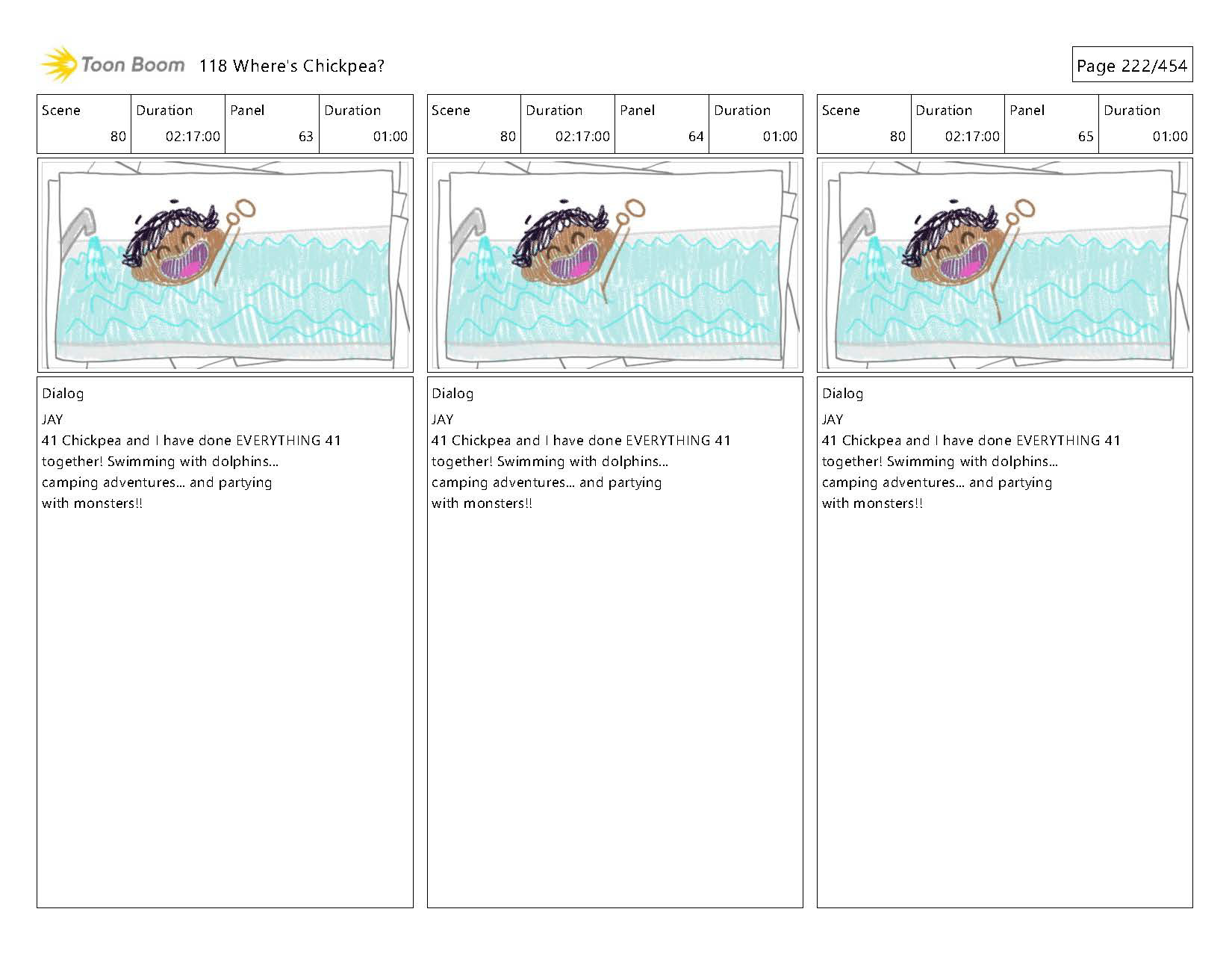 Toon Boom 118 Where's Chickpea?

Page 222/454

| Scene | Duration | Panel | Duration |
|---|---|---|---|
| 80 | 02:17:00 | 63 | 01:00 |

Dialog
JAY
41 Chickpea and I have done EVERYTHING 41 together! Swimming with dolphins... camping adventures... and partying with monsters!!

| Scene | Duration | Panel | Duration |
|---|---|---|---|
| 80 | 02:17:00 | 64 | 01:00 |

Dialog
JAY
41 Chickpea and I have done EVERYTHING 41 together! Swimming with dolphins... camping adventures... and partying with monsters!!

| Scene | Duration | Panel | Duration |
|---|---|---|---|
| 80 | 02:17:00 | 65 | 01:00 |

Dialog
JAY
41 Chickpea and I have done EVERYTHING 41 together! Swimming with dolphins... camping adventures... and partying with monsters!!