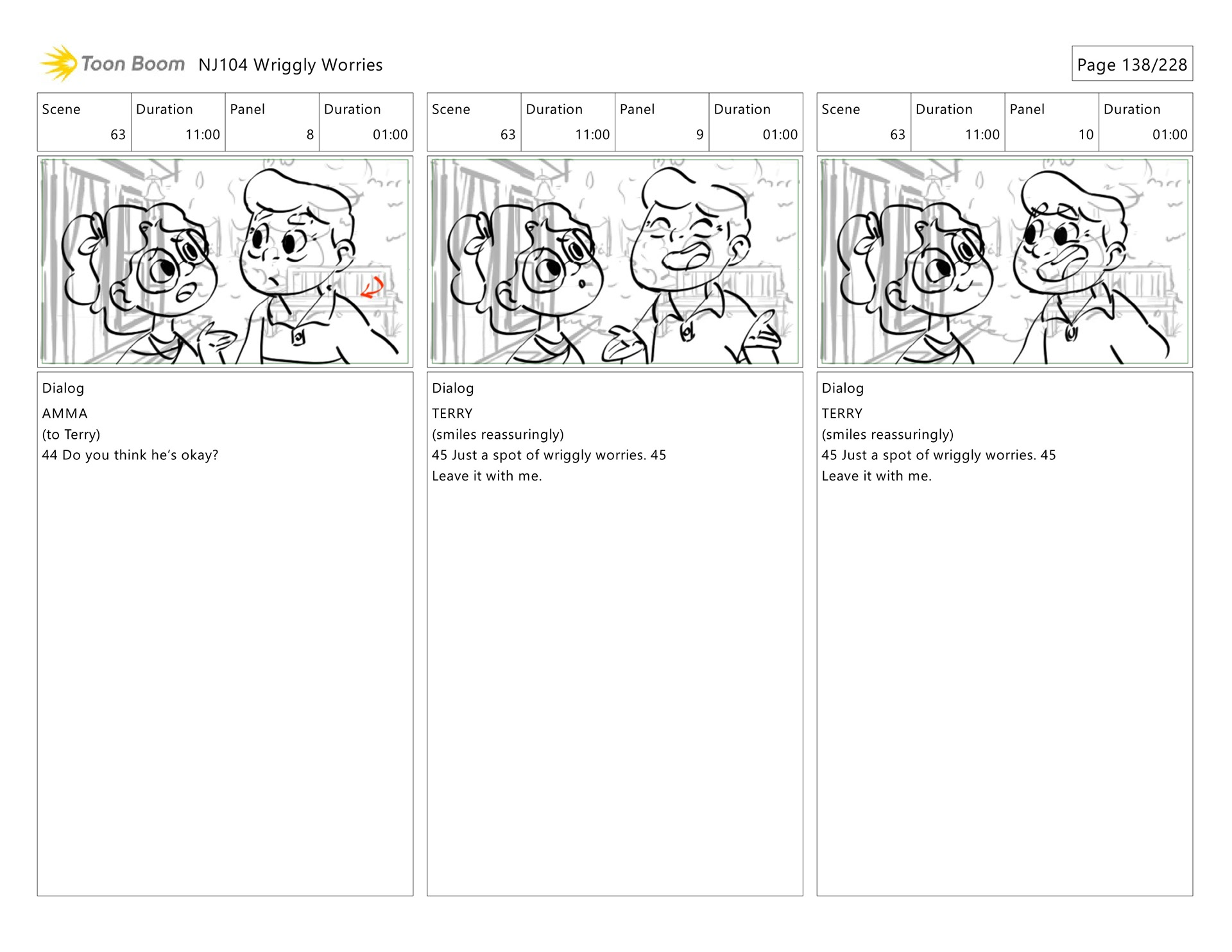 Toon Boom NJ104 Wriggly Worries

Page 138/228

| Scene | Duration | Panel | Duration |
|---|---|---|---|
| 63 | 11:00 | 8 | 01:00 |

Dialog
AMMA
(to Terry)
44 Do you think he's okay?

| Scene | Duration | Panel | Duration |
|---|---|---|---|
| 63 | 11:00 | 9 | 01:00 |

Dialog
TERRY
(smiles reassuringly)
45 Just a spot of wriggly worries. 45
Leave it with me.

| Scene | Duration | Panel | Duration |
|---|---|---|---|
| 63 | 11:00 | 10 | 01:00 |

Dialog
TERRY
(smiles reassuringly)
45 Just a spot of wriggly worries. 45
Leave it with me.