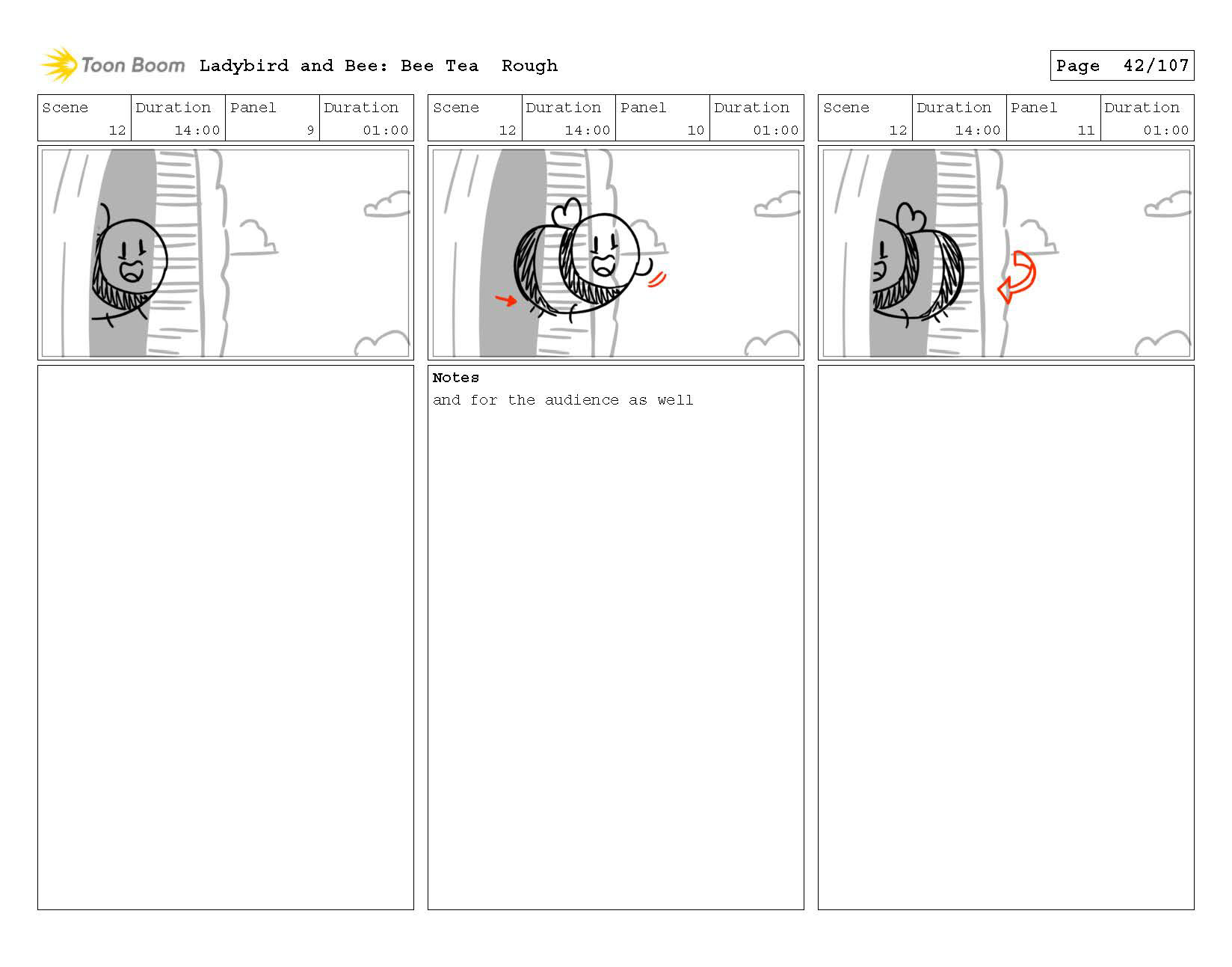 Toon Boom Ladybird and Bee: Bee Tea Rough

Page 42/107

| Scene | Duration | Panel | Duration |
|---|---|---|---|
| 12 | 14:00 | 9 | 01:00 |

| Scene | Duration | Panel | Duration |
|---|---|---|---|
| 12 | 14:00 | 10 | 01:00 |

Notes
and for the audience as well

| Scene | Duration | Panel | Duration |
|---|---|---|---|
| 12 | 14:00 | 11 | 01:00 |