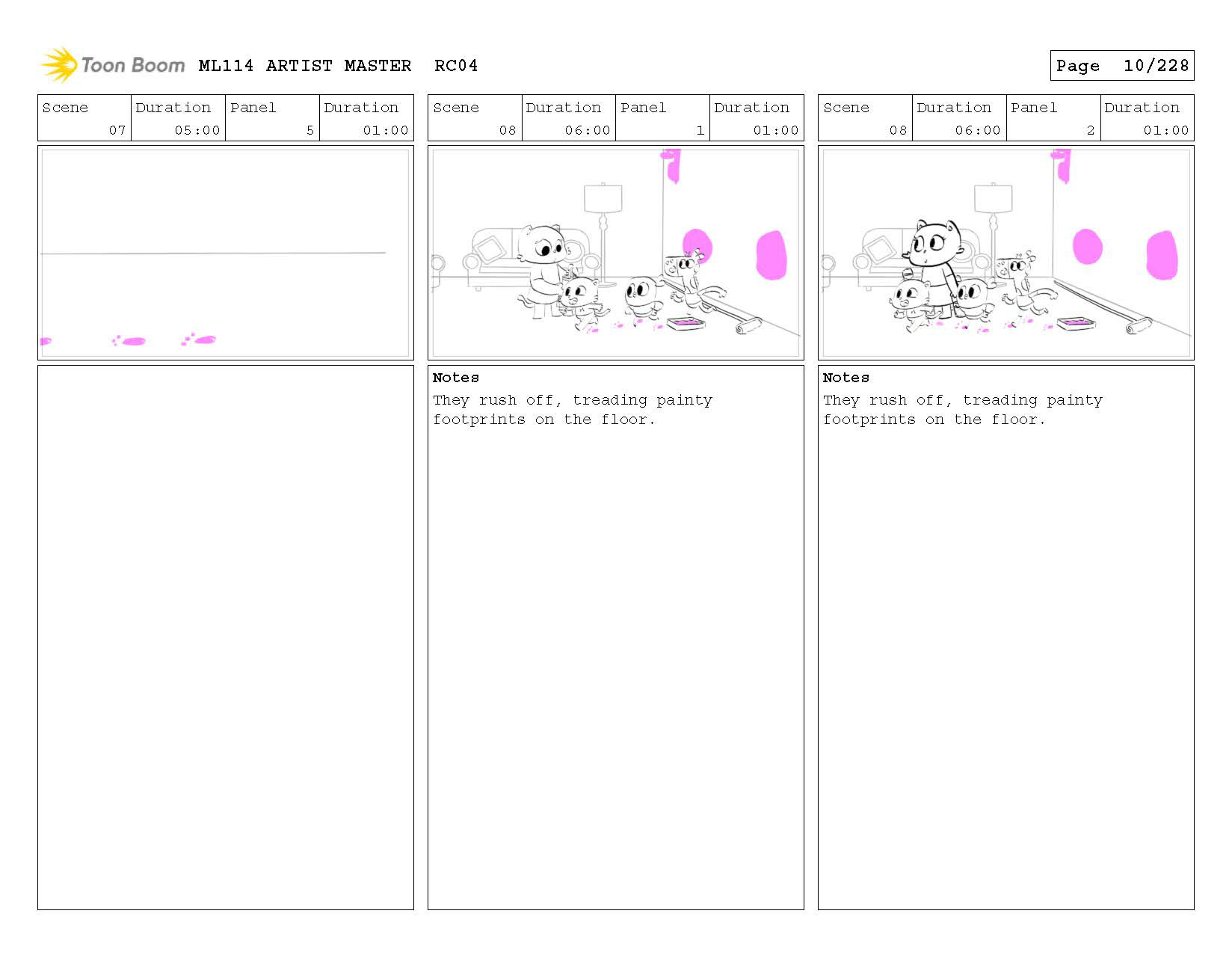 Toon Boom ML114 ARTIST MASTER RC04

Page 10/228

| Scene | Duration | Panel | Duration |
|---|---|---|---|
| 07 | 05:00 | 5 | 01:00 |

| Scene | Duration | Panel | Duration |
|---|---|---|---|
| 08 | 06:00 | 1 | 01:00 |

Notes
They rush off, treading painty footprints on the floor.

| Scene | Duration | Panel | Duration |
|---|---|---|---|
| 08 | 06:00 | 2 | 01:00 |

Notes
They rush off, treading painty footprints on the floor.