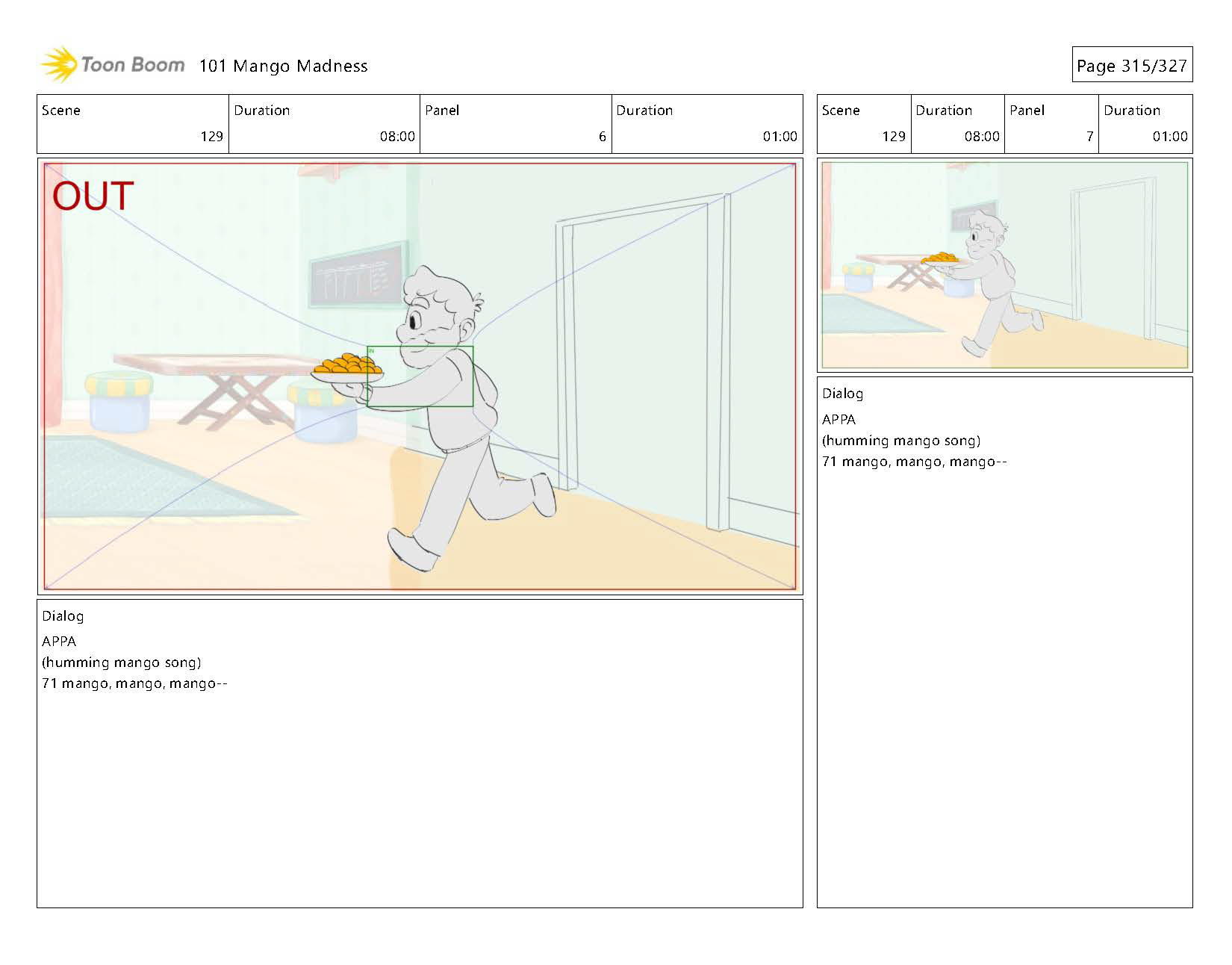 Toon Boom 101 Mango Madness

Page 315/327

| Scene | Duration | Panel | Duration |
|---|---|---|---|
| 129 | 08:00 | 6 | 01:00 |

OUT

IN

Dialog
APPA
(humming mango song)
71 mango, mango, mango--

| Scene | Duration | Panel | Duration |
|---|---|---|---|
| 129 | 08:00 | 7 | 01:00 |

Dialog
APPA
(humming mango song)
71 mango, mango, mango--