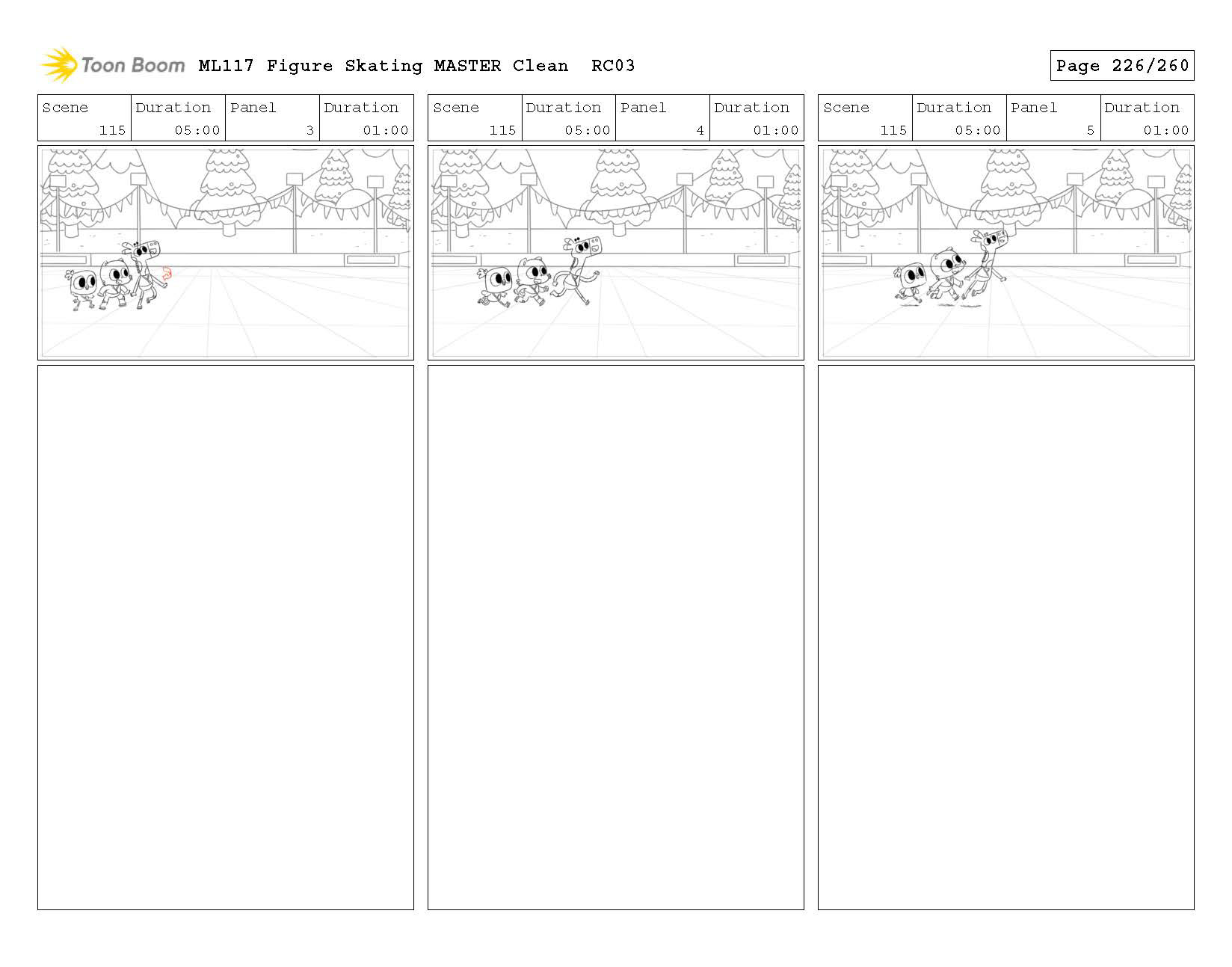 Toon Boom ML117 Figure Skating MASTER Clean RC03

Page 226/260

| Scene | Duration | Panel | Duration |
|---|---|---|---|
| 115 | 05:00 | 3 | 01:00 |

| Scene | Duration | Panel | Duration |
|---|---|---|---|
| 115 | 05:00 | 4 | 01:00 |

| Scene | Duration | Panel | Duration |
|---|---|---|---|
| 115 | 05:00 | 5 | 01:00 |