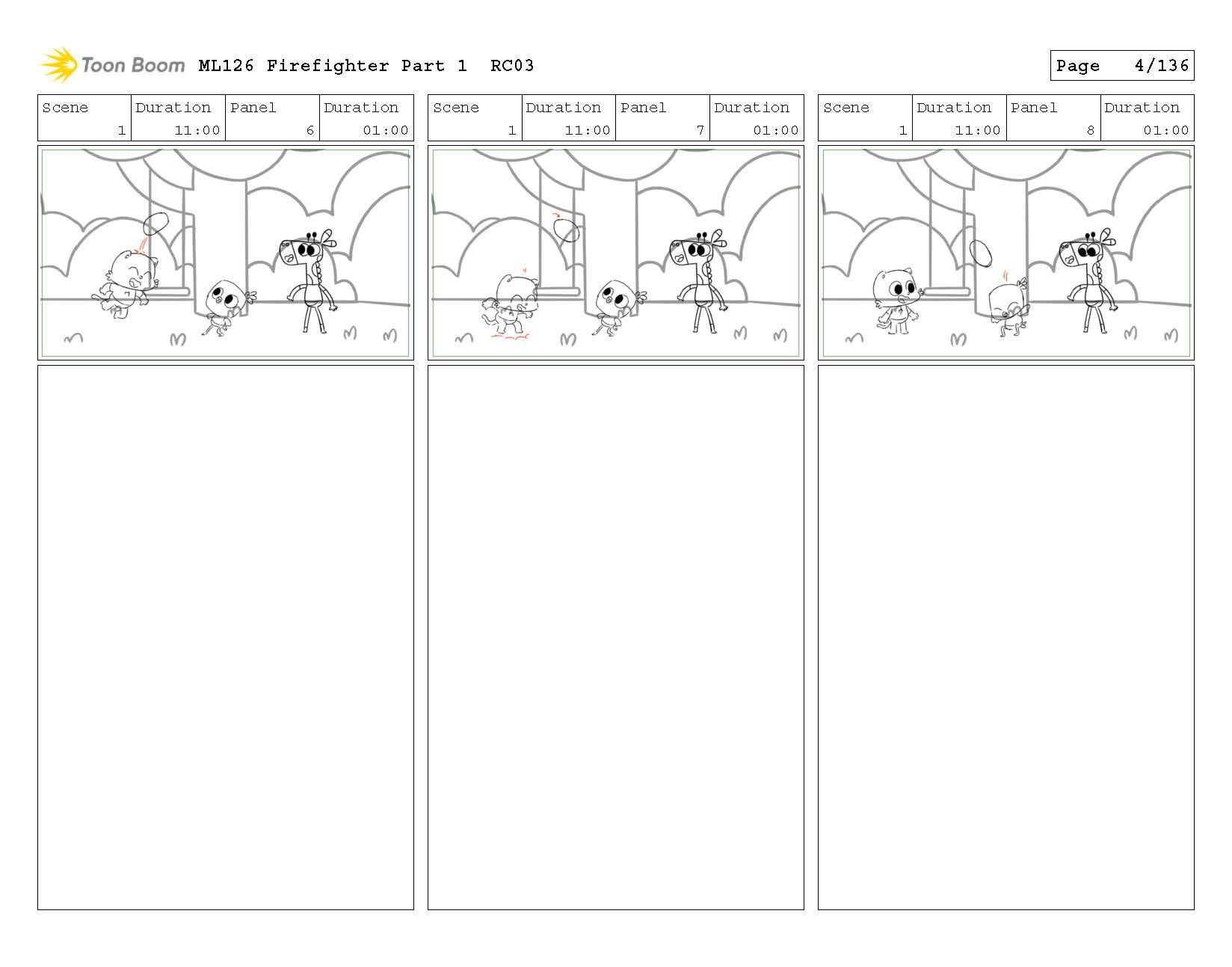 Toon Boom ML126 Firefighter Part 1 RC03

Page 4/136

| Scene | Duration | Panel | Duration |
|---|---|---|---|
| 1 | 11:00 | 6 | 01:00 |

| Scene | Duration | Panel | Duration |
|---|---|---|---|
| 1 | 11:00 | 7 | 01:00 |

| Scene | Duration | Panel | Duration |
|---|---|---|---|
| 1 | 11:00 | 8 | 01:00 |