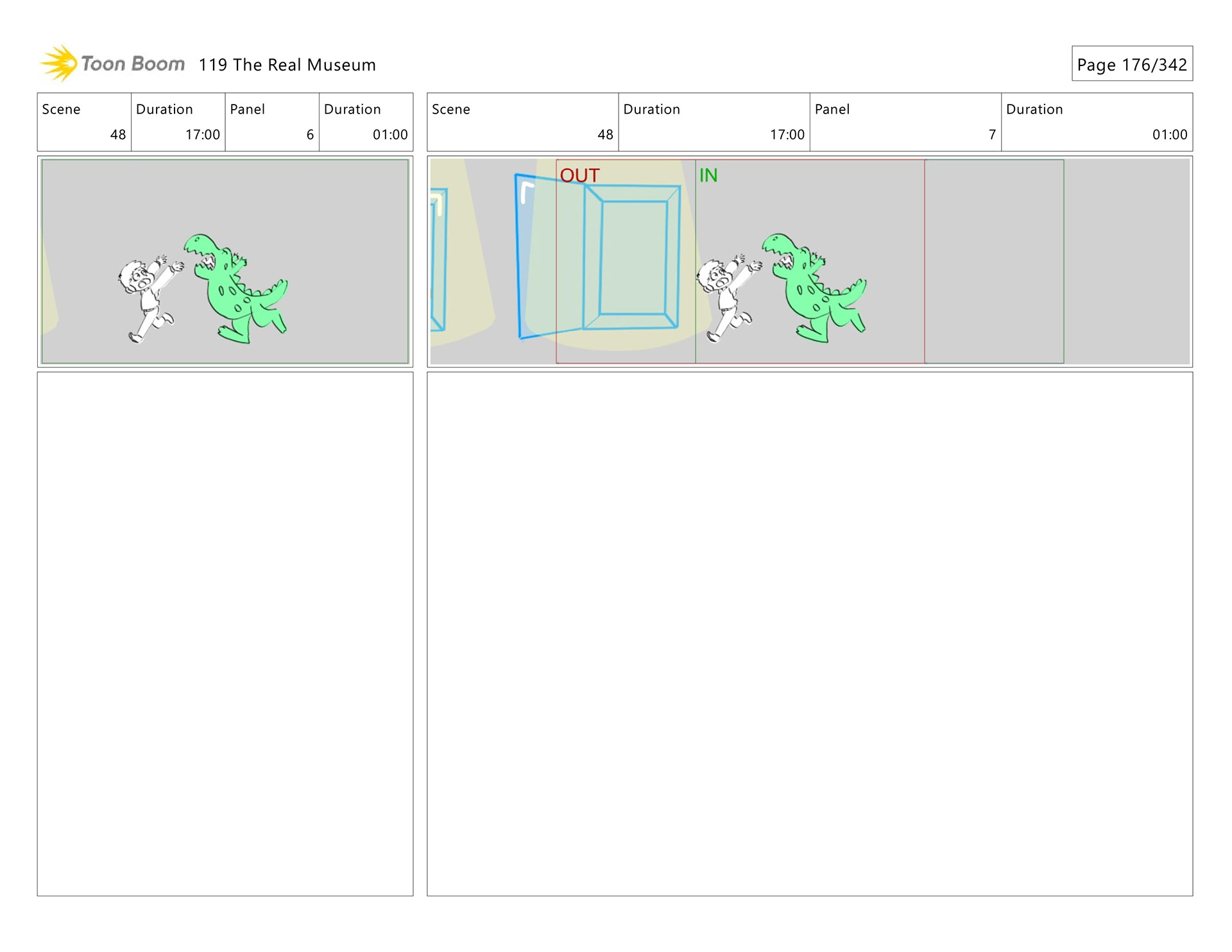 Toon Boom 119 The Real Museum

Page 176/342

| Scene | Duration | Panel | Duration |
|---|---|---|---|
| 48 | 17:00 | 6 | 01:00 |

| Scene | Duration | Panel | Duration |
|---|---|---|---|
| 48 | 17:00 | 7 | 01:00 |

OUT

IN