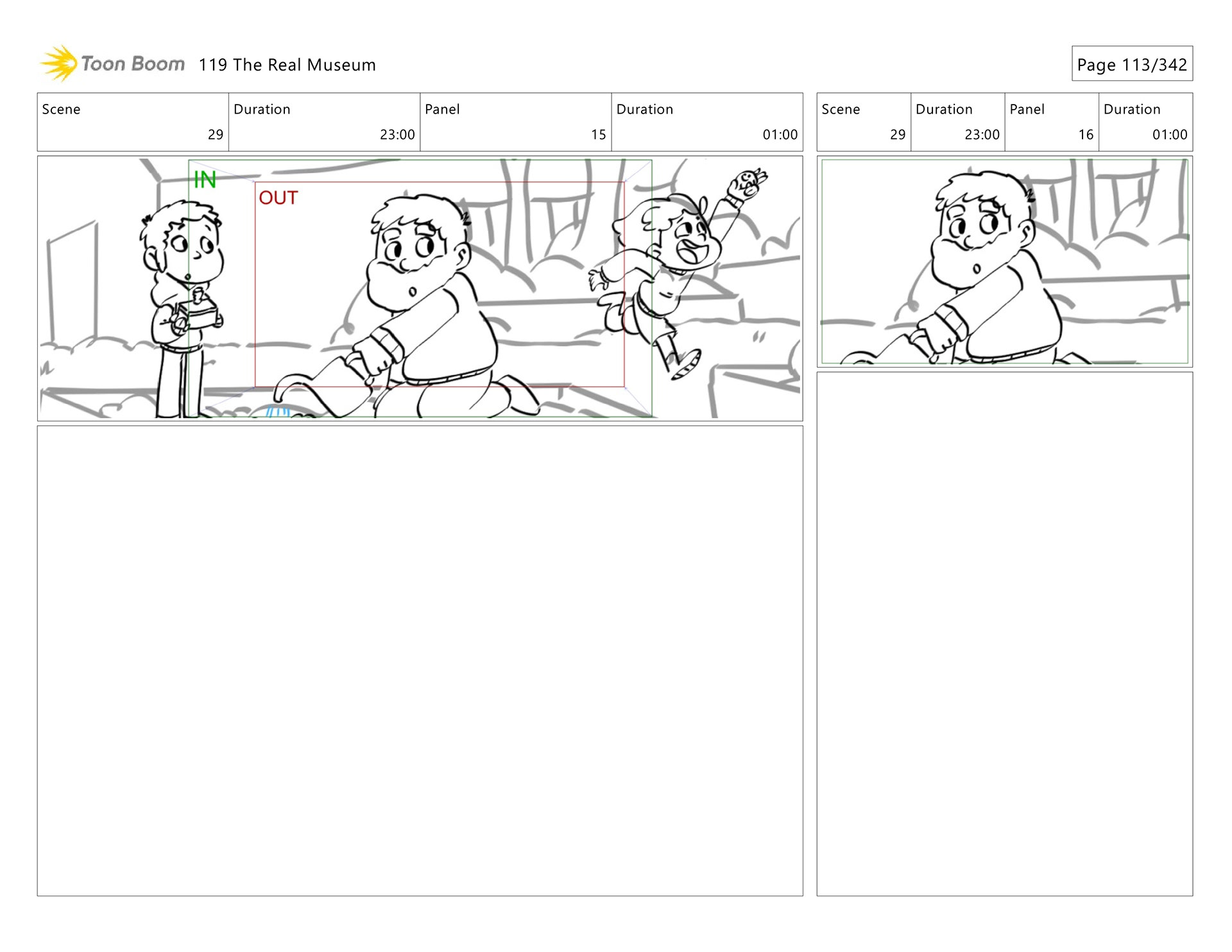 Toon Boom 119 The Real Museum

Page 113/342

| Scene | Duration | Panel | Duration |
|---|---|---|---|
| 29 | 23:00 | 15 | 01:00 |

IN
OUT

| Scene | Duration | Panel | Duration |
|---|---|---|---|
| 29 | 23:00 | 16 | 01:00 |