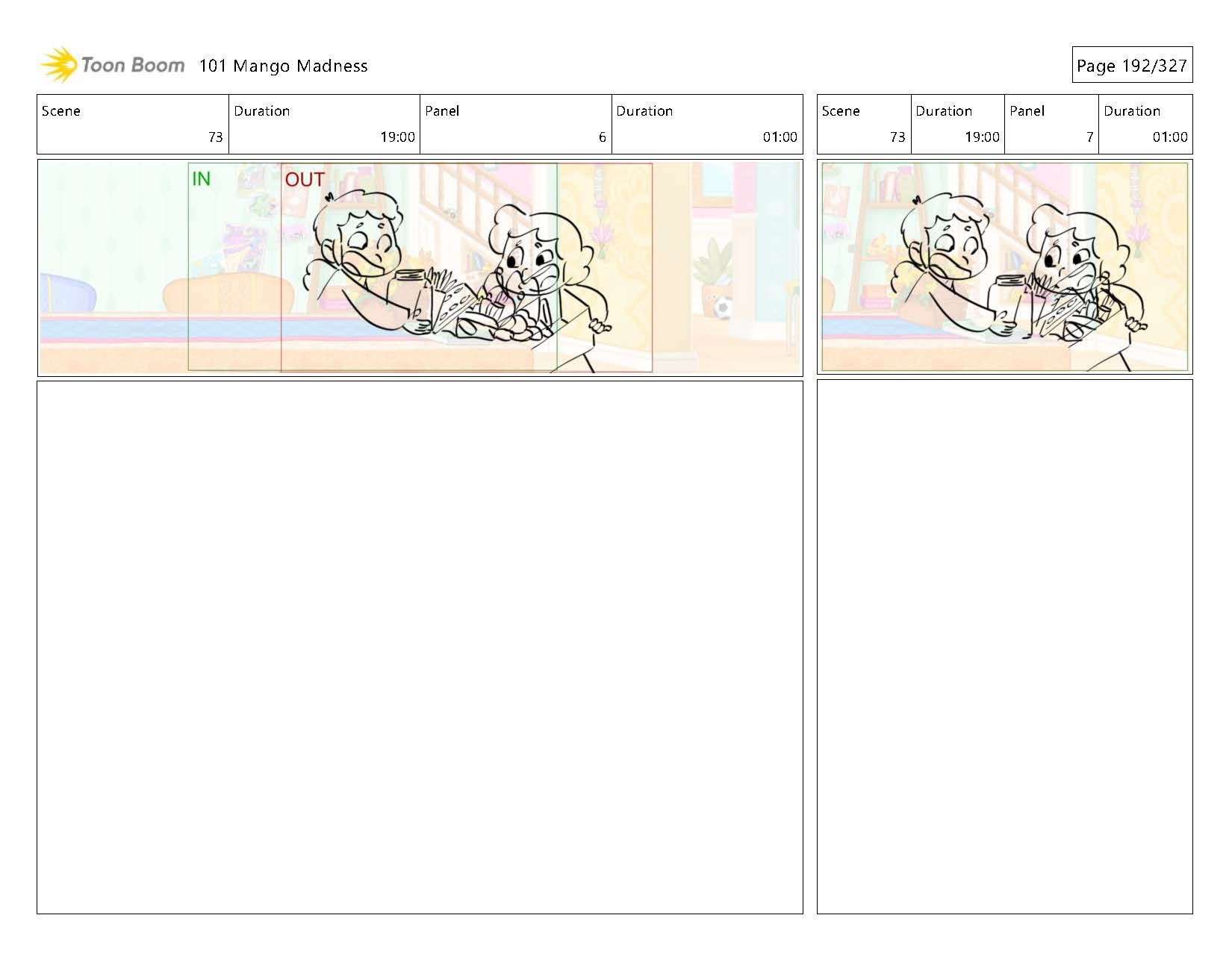 Toon Boom 101 Mango Madness

Page 192/327

| Scene | Duration | Panel | Duration |
|---|---|---|---|
| 73 | 19:00 | 6 | 01:00 |

IN
OUT

| Scene | Duration | Panel | Duration |
|---|---|---|---|
| 73 | 19:00 | 7 | 01:00 |