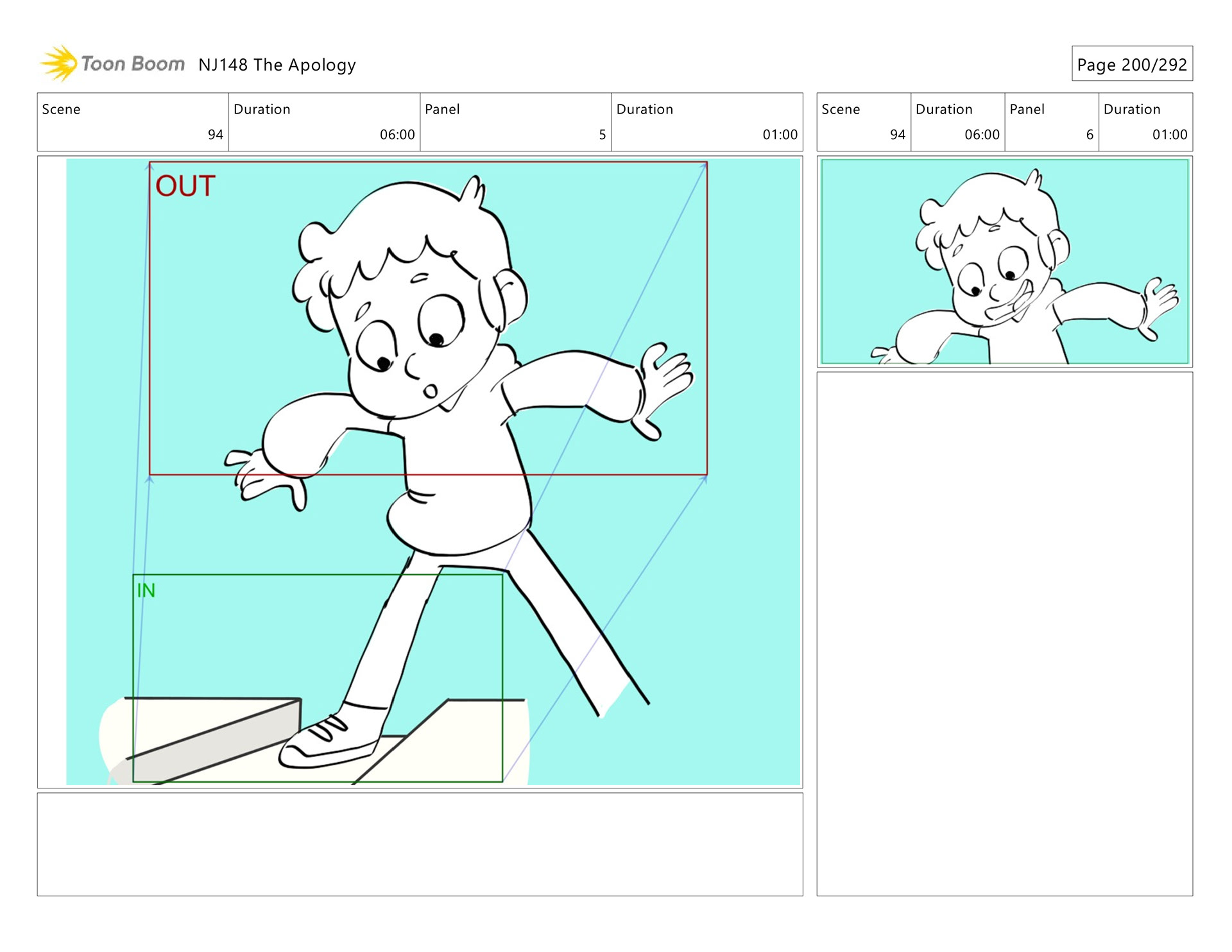 Toon Boom NJ148 The Apology

Page 200/292

| Scene | Duration | Panel | Duration |
|---|---|---|---|
| 94 | 06:00 | 5 | 01:00 |

OUT

IN

| Scene | Duration | Panel | Duration |
|---|---|---|---|
| 94 | 06:00 | 6 | 01:00 |