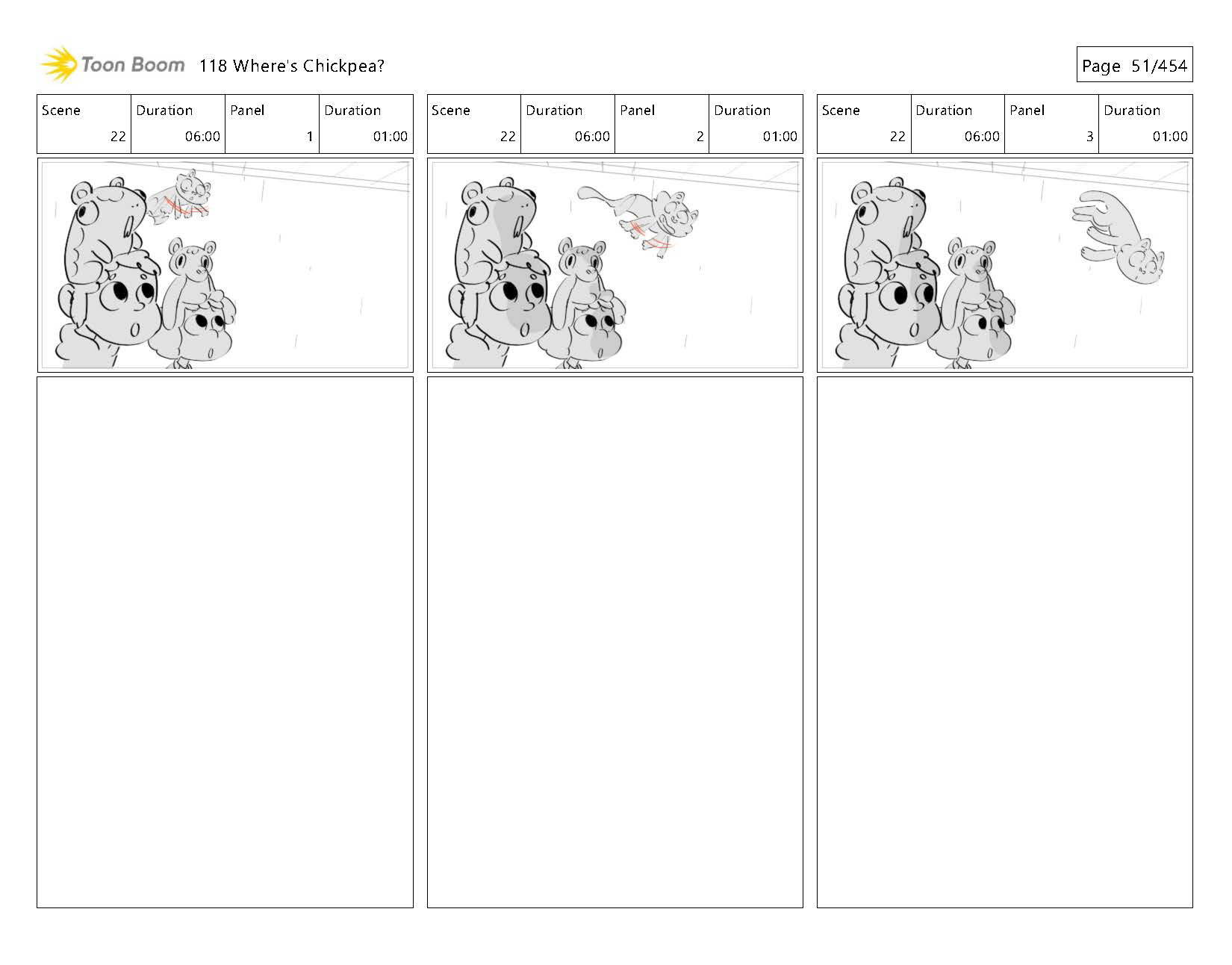 Toon Boom 118 Where's Chickpea?

Page 51/454

| Scene | Duration | Panel | Duration |
|---|---|---|---|
| 22 | 06:00 | 1 | 01:00 |

| Scene | Duration | Panel | Duration |
|---|---|---|---|
| 22 | 06:00 | 2 | 01:00 |

| Scene | Duration | Panel | Duration |
|---|---|---|---|
| 22 | 06:00 | 3 | 01:00 |