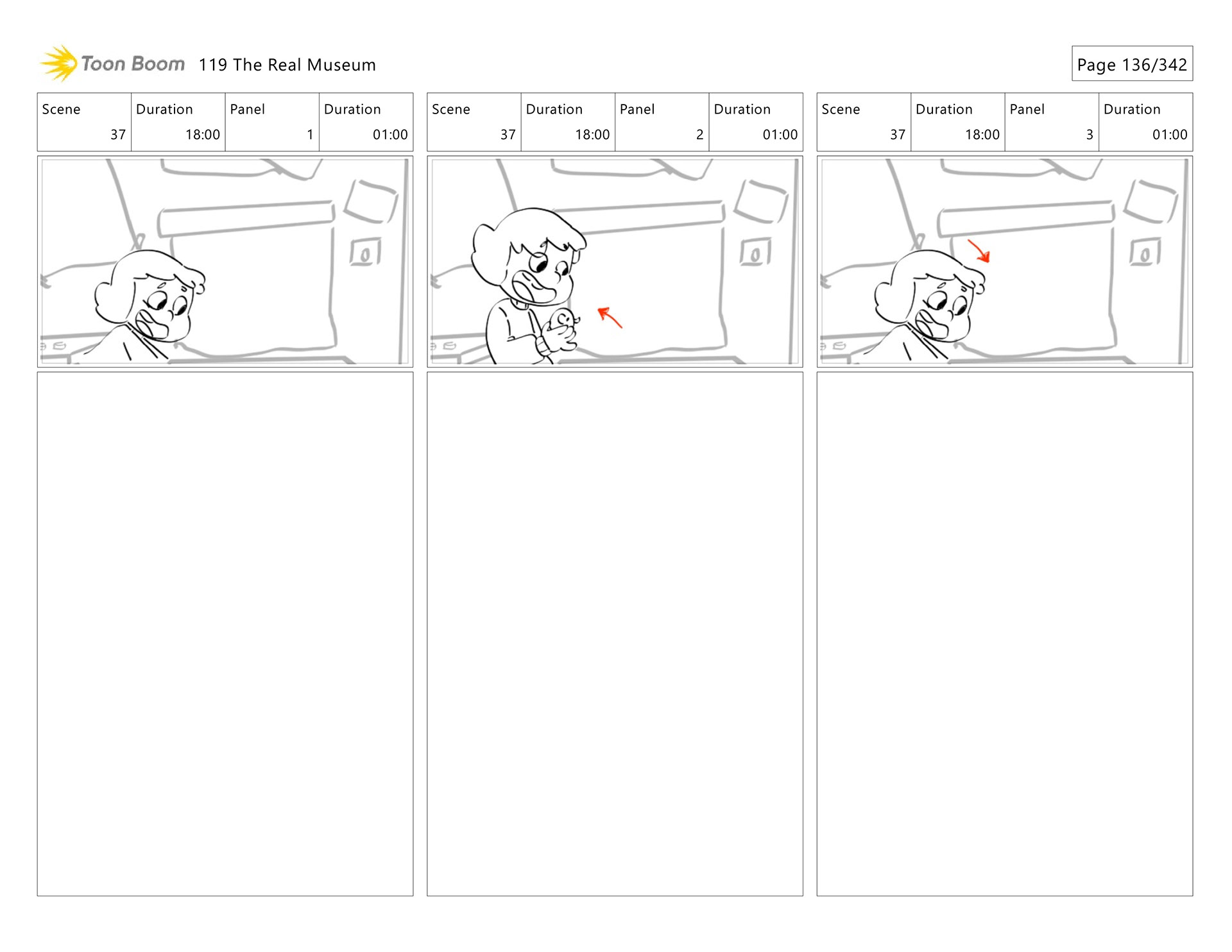 Toon Boom 119 The Real Museum

Page 136/342

| Scene | Duration | Panel | Duration |
|---|---|---|---|
| 37 | 18:00 | 1 | 01:00 |

| Scene | Duration | Panel | Duration |
|---|---|---|---|
| 37 | 18:00 | 2 | 01:00 |

| Scene | Duration | Panel | Duration |
|---|---|---|---|
| 37 | 18:00 | 3 | 01:00 |