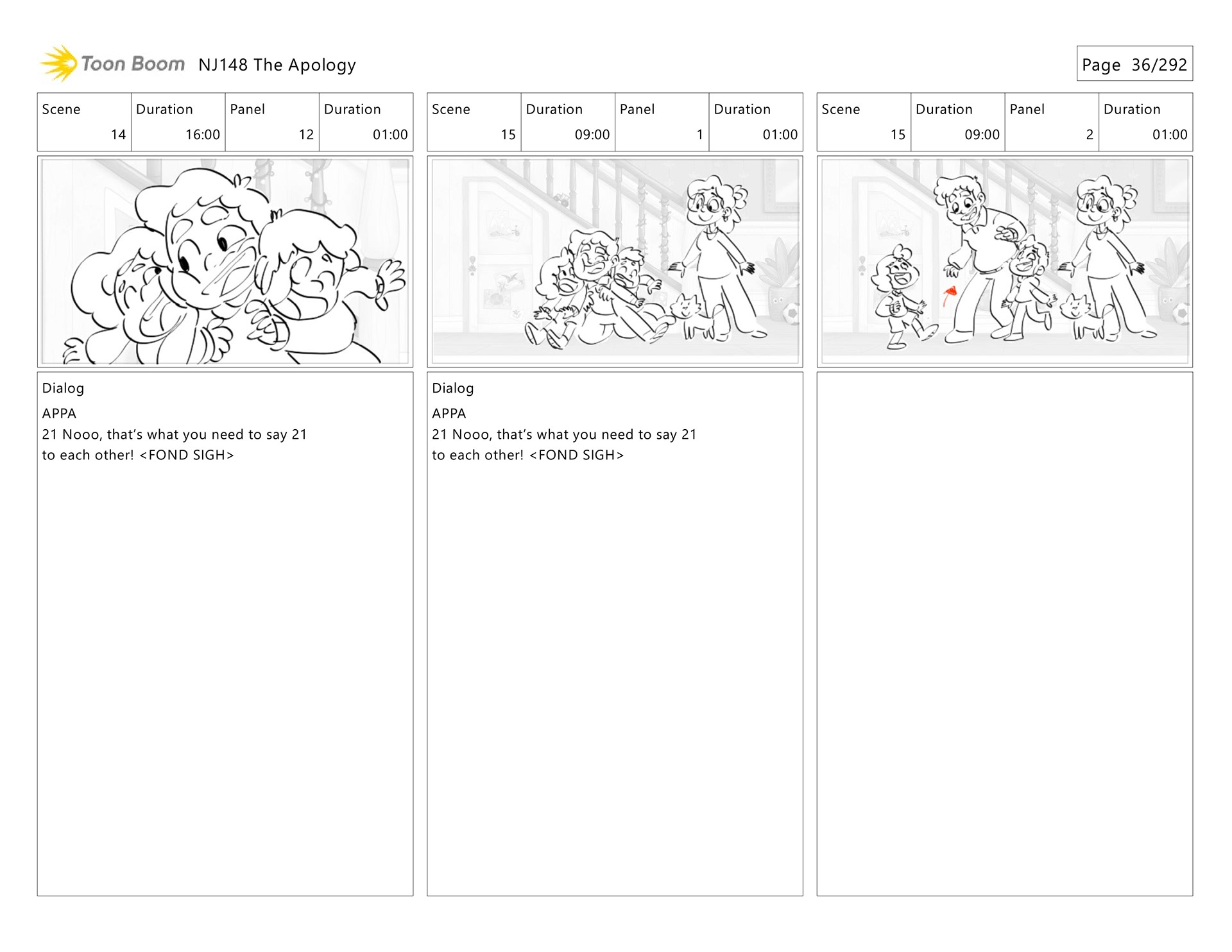 Toon Boom NJ148 The Apology

Page 36/292

| Scene | Duration | Panel | Duration |
|---|---|---|---|
| 14 | 16:00 | 12 | 01:00 |

Dialog
APPA
21 Nooo, that's what you need to say 21
to each other! <FOND SIGH>

| Scene | Duration | Panel | Duration |
|---|---|---|---|
| 15 | 09:00 | 1 | 01:00 |

Dialog
APPA
21 Nooo, that's what you need to say 21
to each other! <FOND SIGH>

| Scene | Duration | Panel | Duration |
|---|---|---|---|
| 15 | 09:00 | 2 | 01:00 |