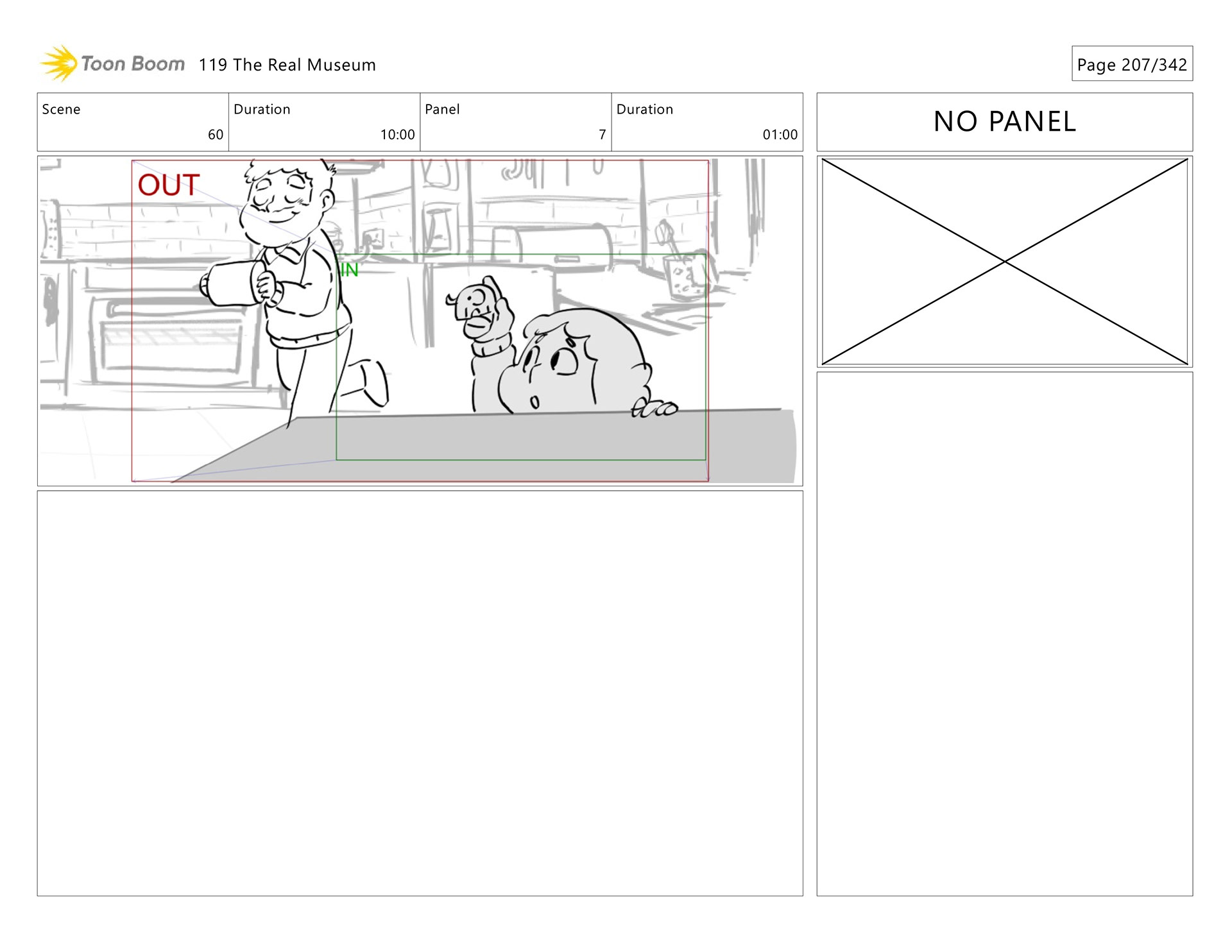 Toon Boom 119 The Real Museum

Page 207/342

| Scene | Duration | Panel | Duration |
|---|---|---|---|
| 60 | 10:00 | 7 | 01:00 |

NO PANEL

OUT

IN